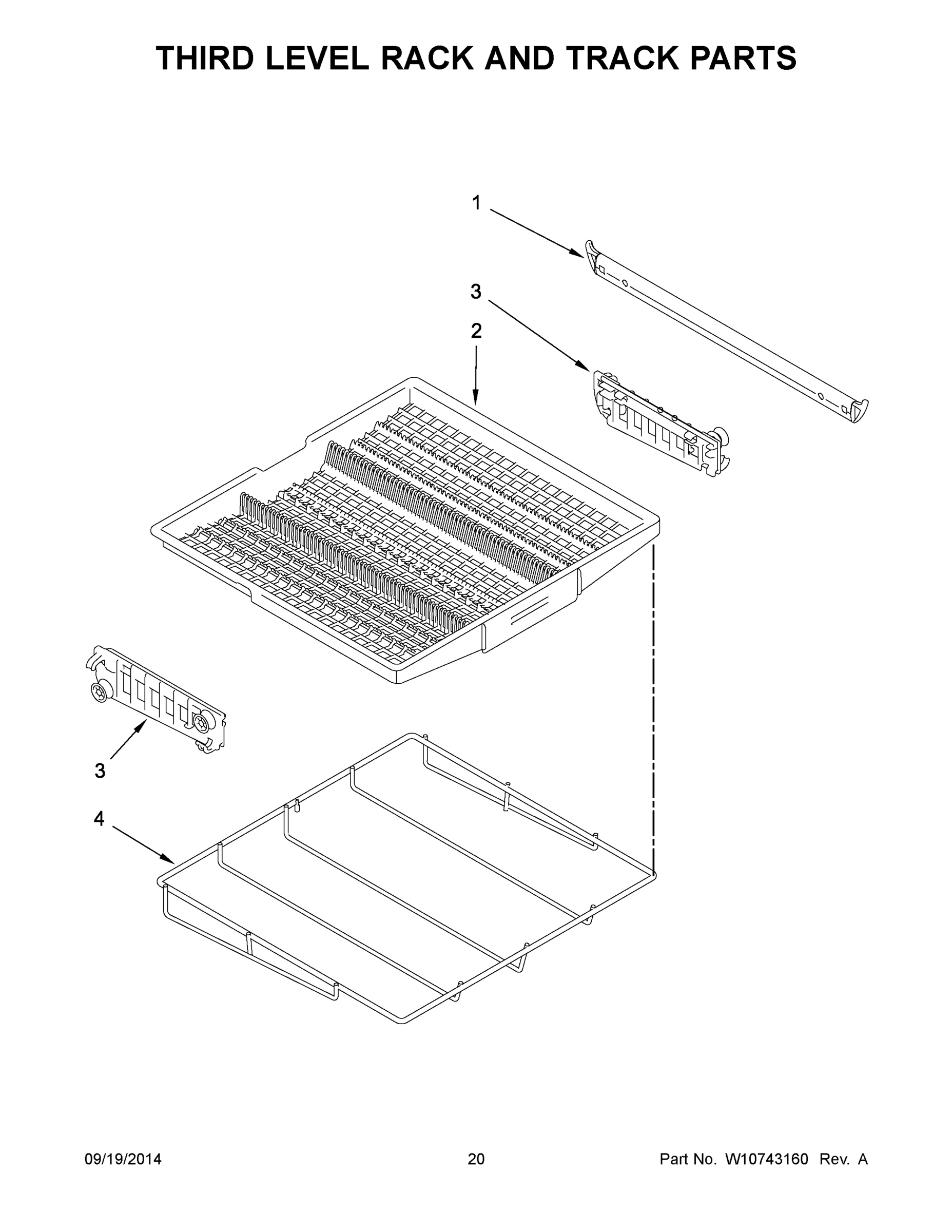 THIRD LEVEL RACK AND TRACK PARTS

1

3

2

3

4

09/19/2014

20

Part No. W10743160 Rev. A