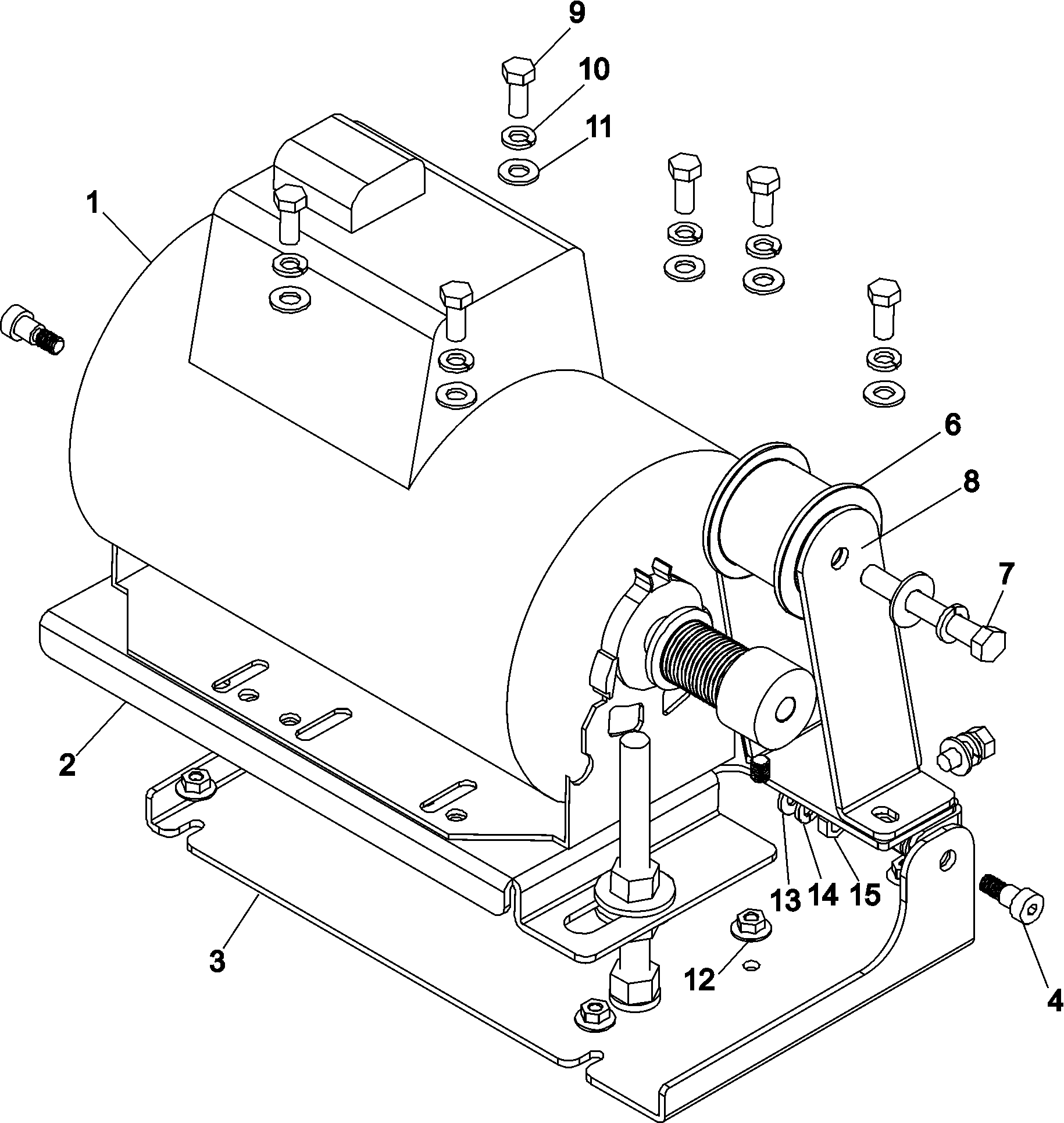 9
10
11
1
6
8
7
2
13
14
15
3
12
4