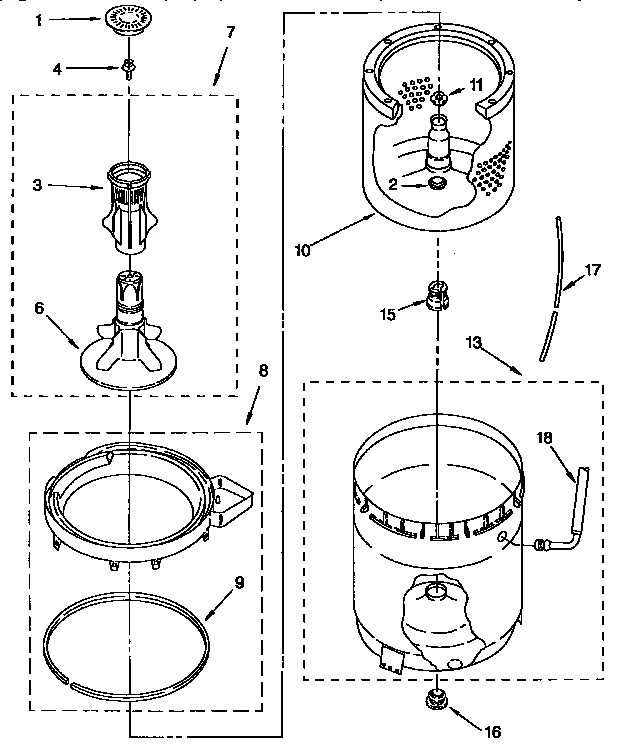 1
4
7
3
6
8
9
11
2
10
17
15
13
18
16