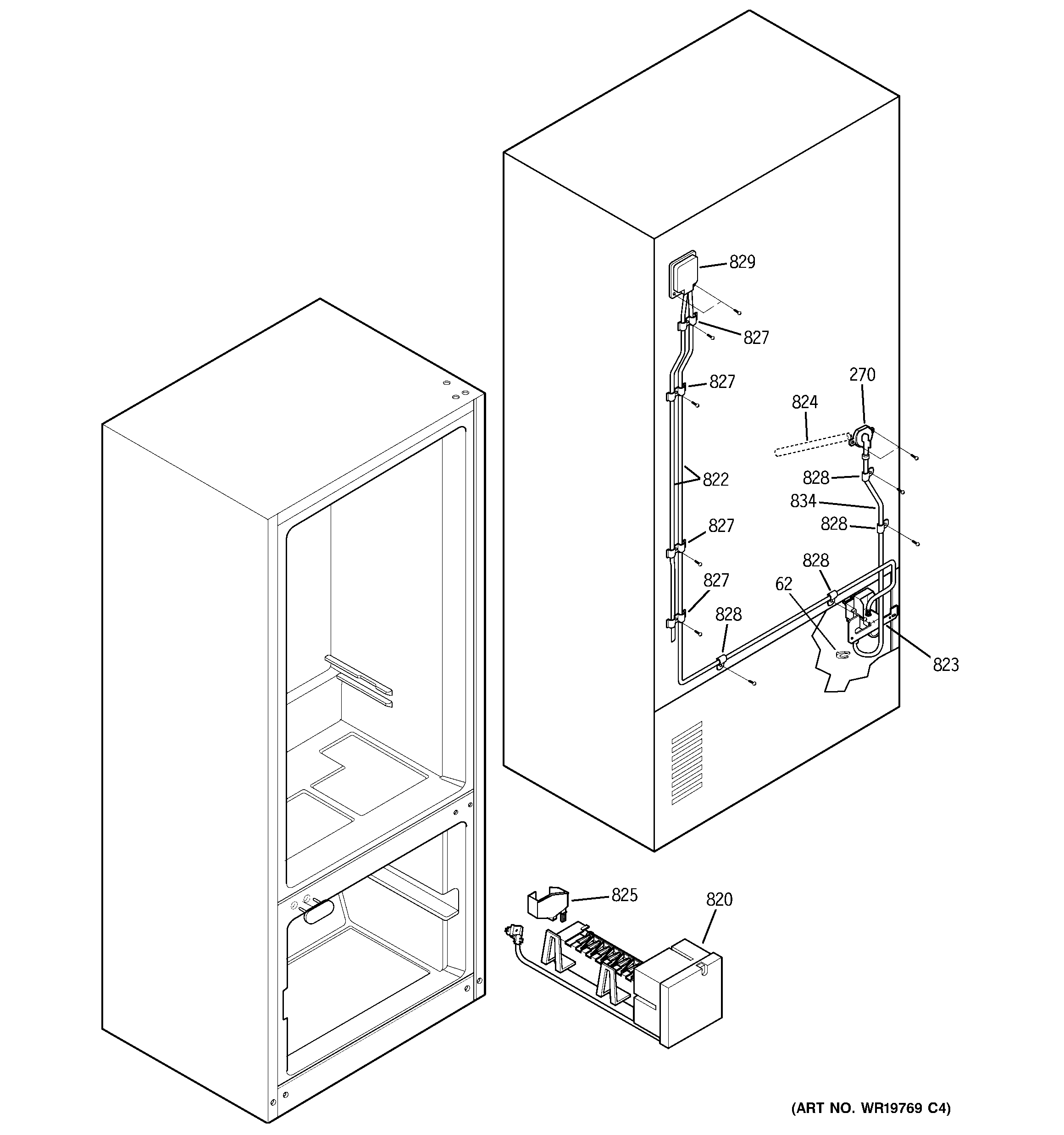 829
827
827
270
824
822
828
834
827
828
828
827
62
828
823
825
820
(ART NO. WR19769 C4)