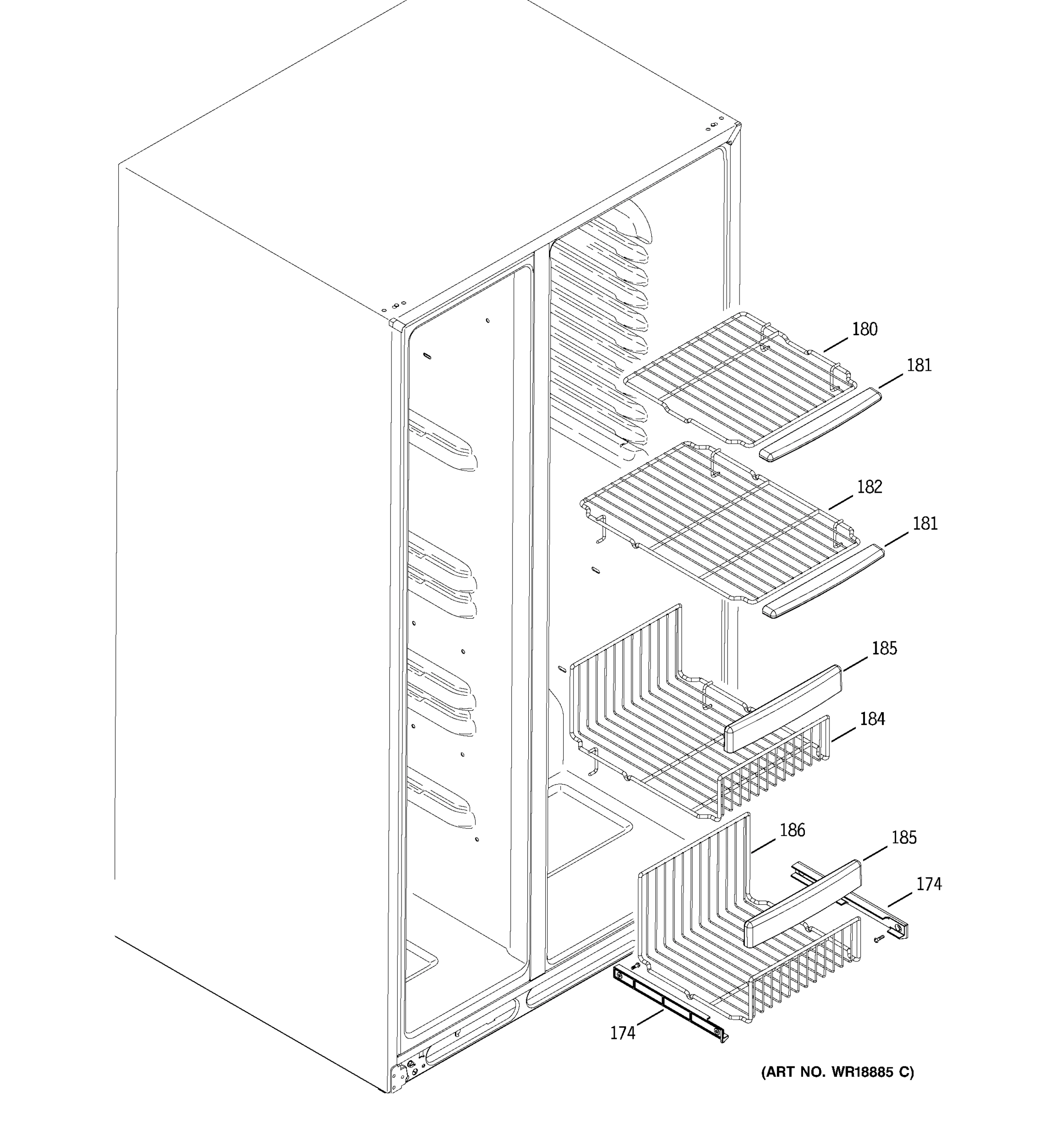 180
181
182
181
185
184
186
185
174
174
(ART NO. WR18885 C)