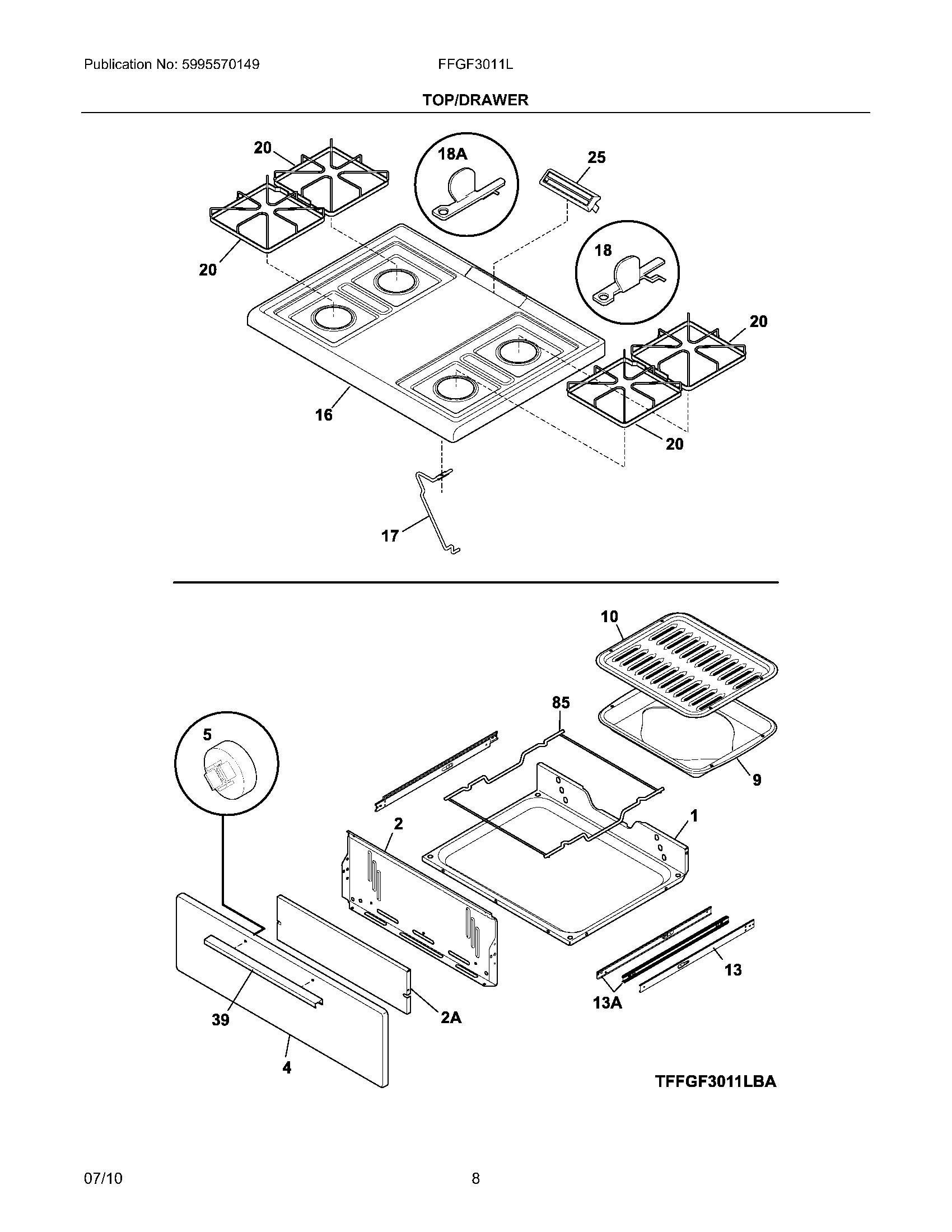 Publication No: 5995570149
FFGF3011L

TOP/DRAWER

20
18A
25
20
18
20
16
20
17

10
85
5
9
2
1
13
13A
39
2A
4

TFFGF3011LBA

07/10
8