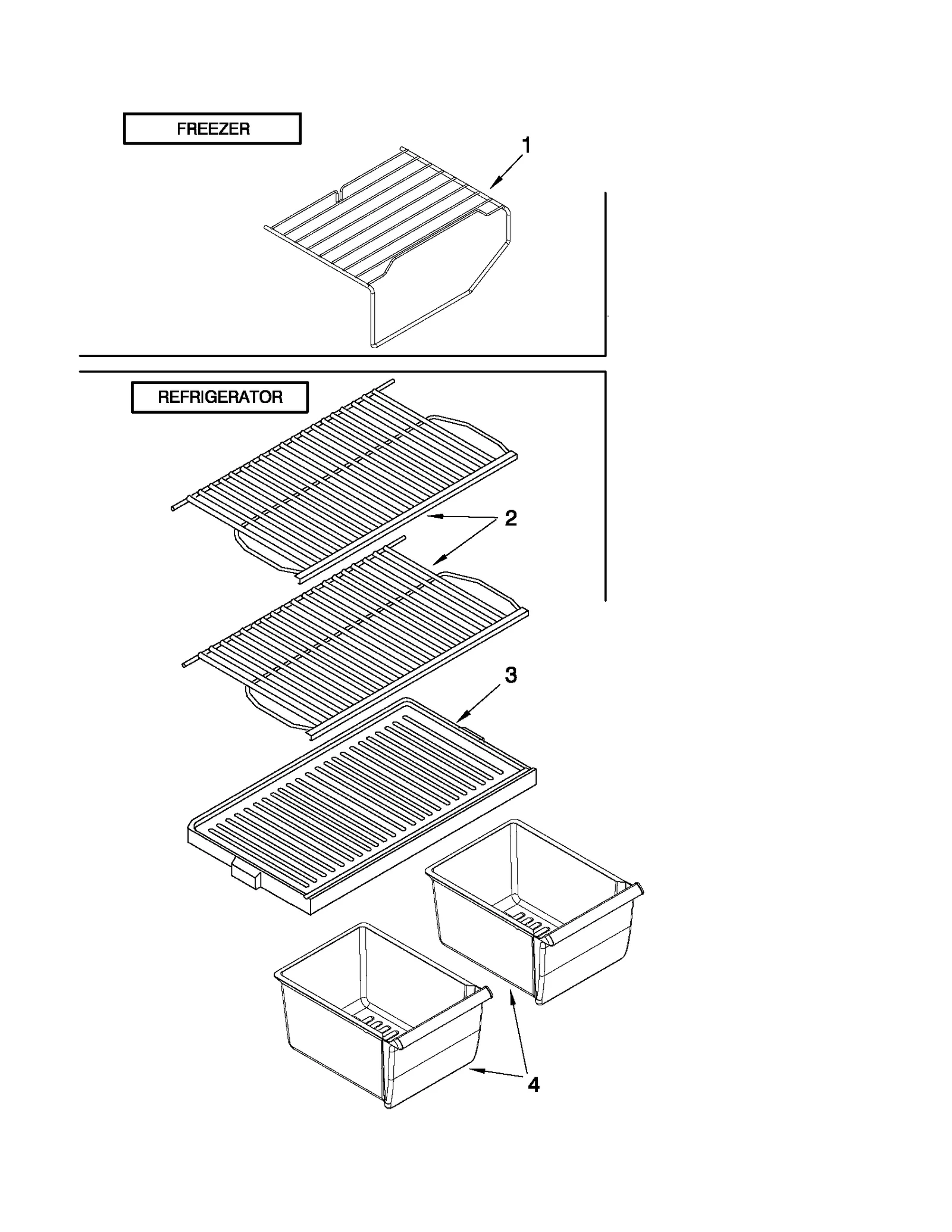 FREEZER

1

REFRIGERATOR

2

3

4