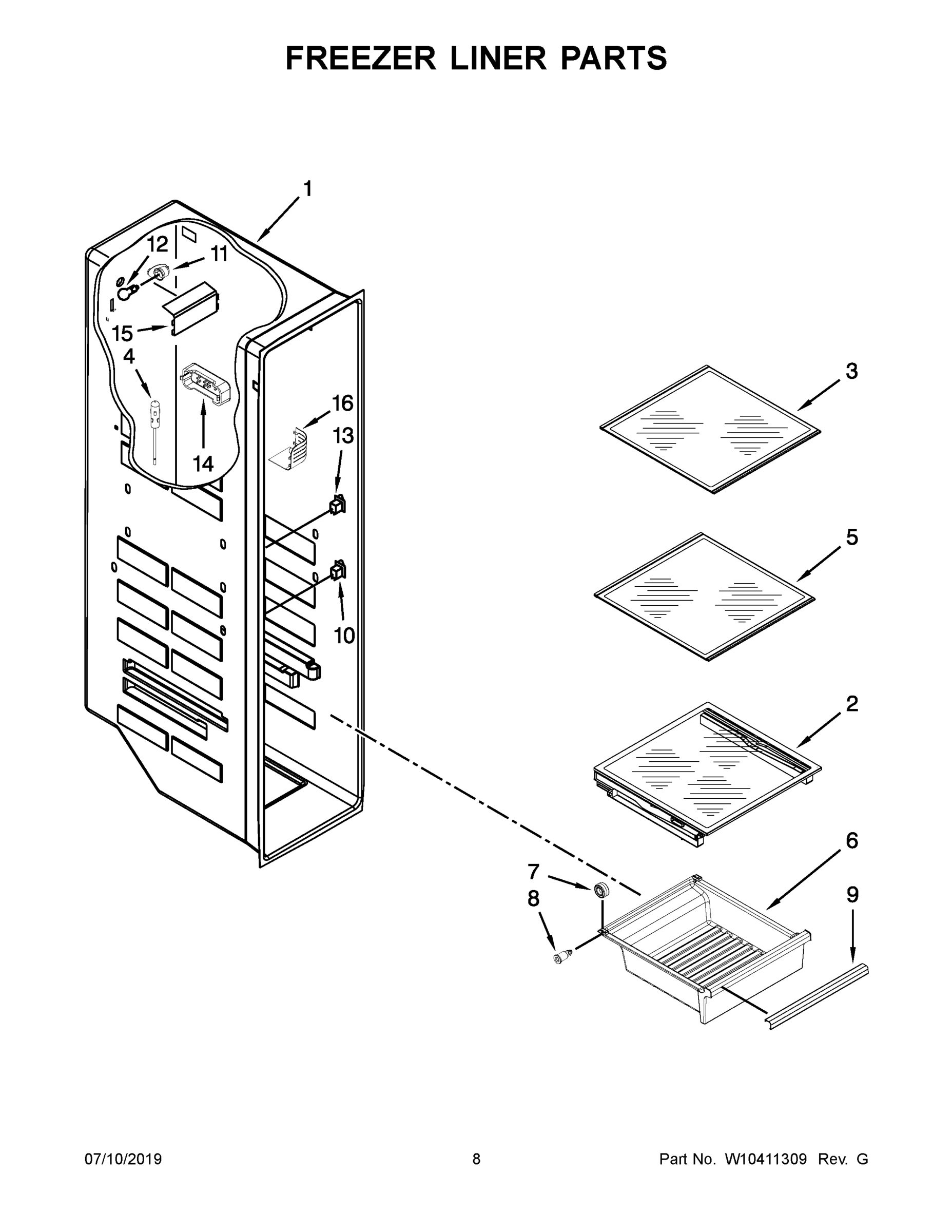 FREEZER LINER PARTS

1
12
11
15
4
14
16
13
10
3
5
2
6
7
8
9

07/10/2019
8
Part No. W10411309 Rev. G