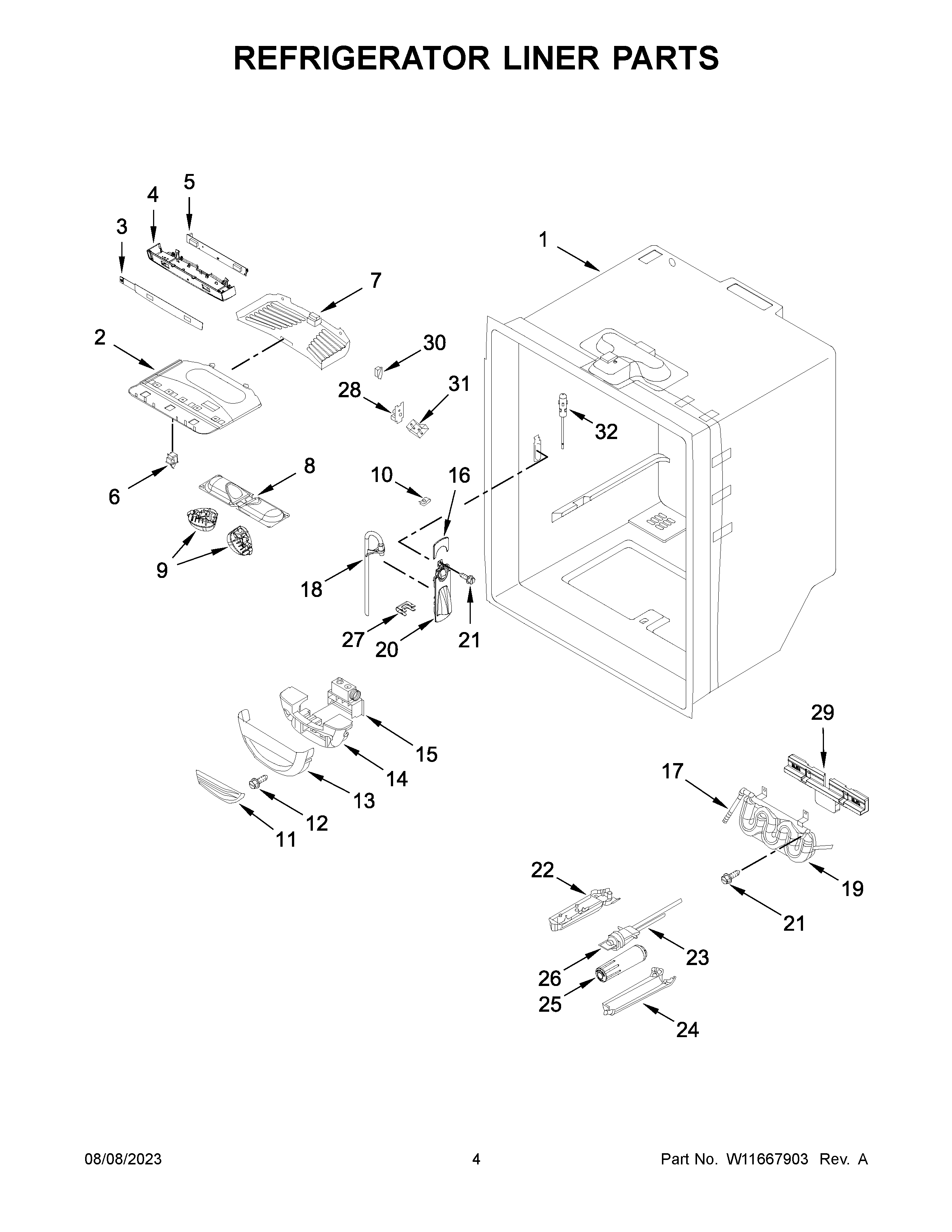 REFRIGERATOR LINER PARTS

5
4
3
1
7
2
30
28
31
32
6
8
10
16
9
18
27
20
21
15
14
13
12
11
29
17
19
21
22
23
26
25
24

08/08/2023
4
Part No. W11667903 Rev. A