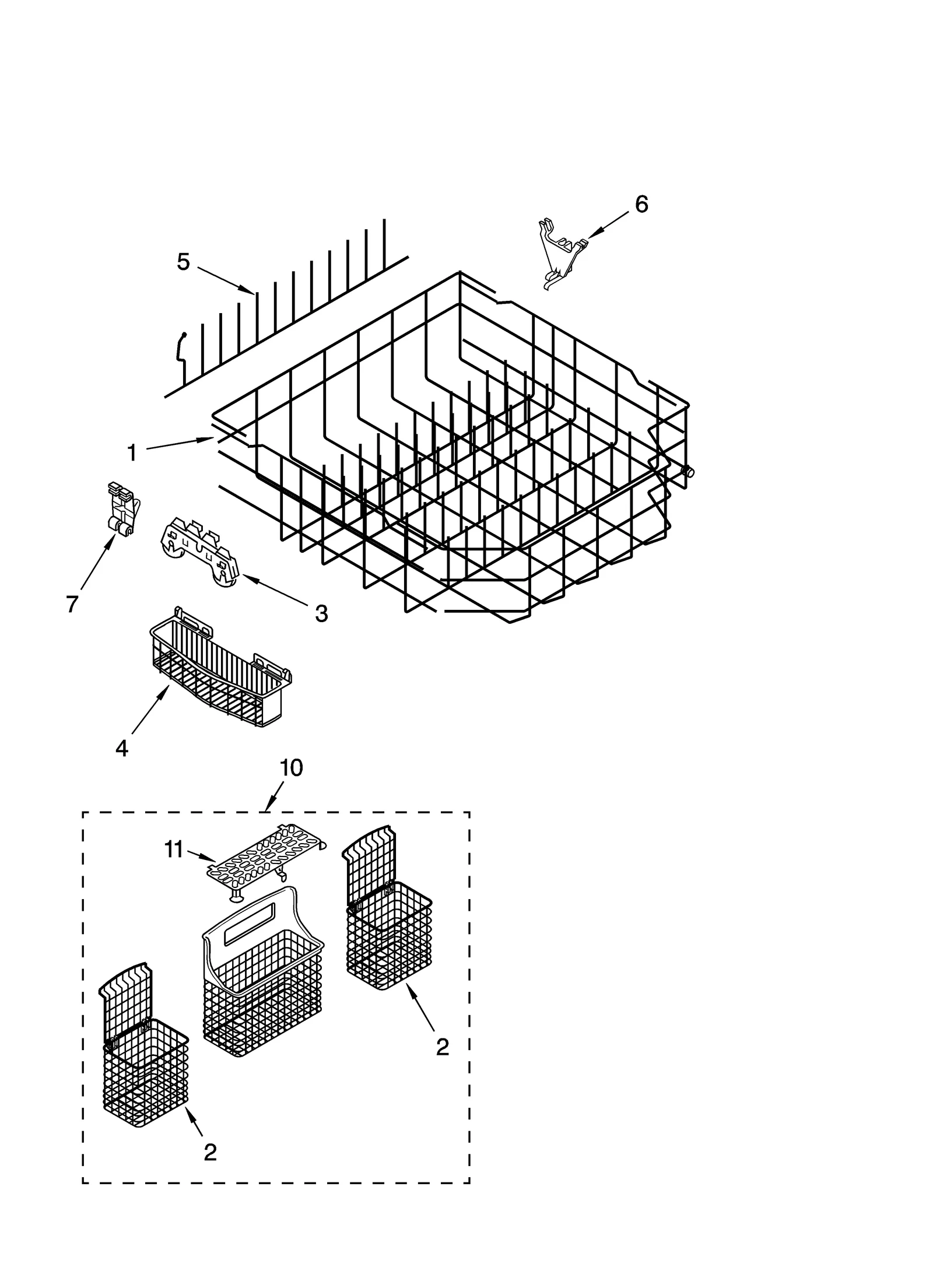 6
5
1
7
3
4
10
11
2
2