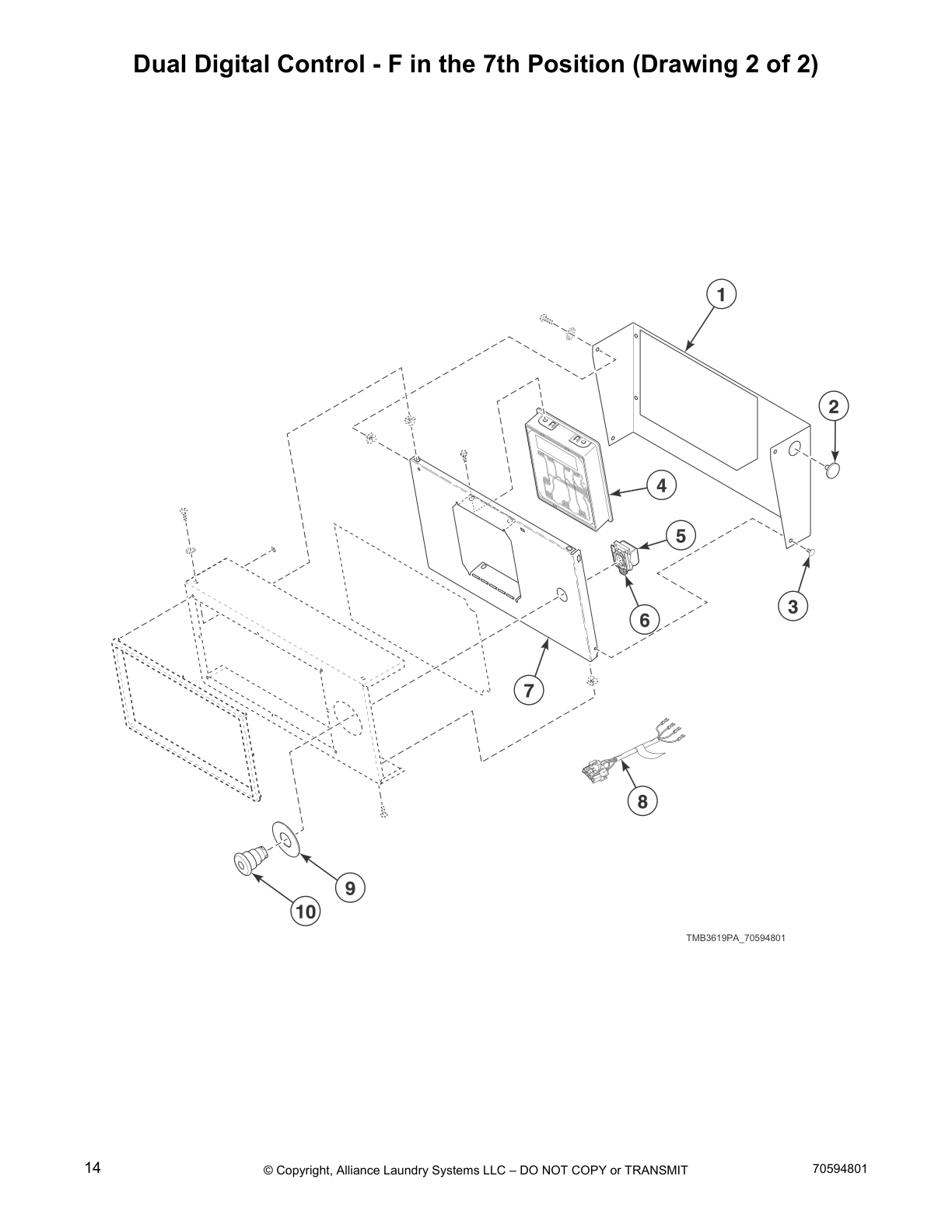 Dual Digital Control - F in the 7th Position (Drawing 2 of 2)

1

2

4

5

3

6

7

8

9

10

TMB3619PA_70594801

14

© Copyright, Alliance Laundry Systems LLC – DO NOT COPY or TRANSMIT

70594801