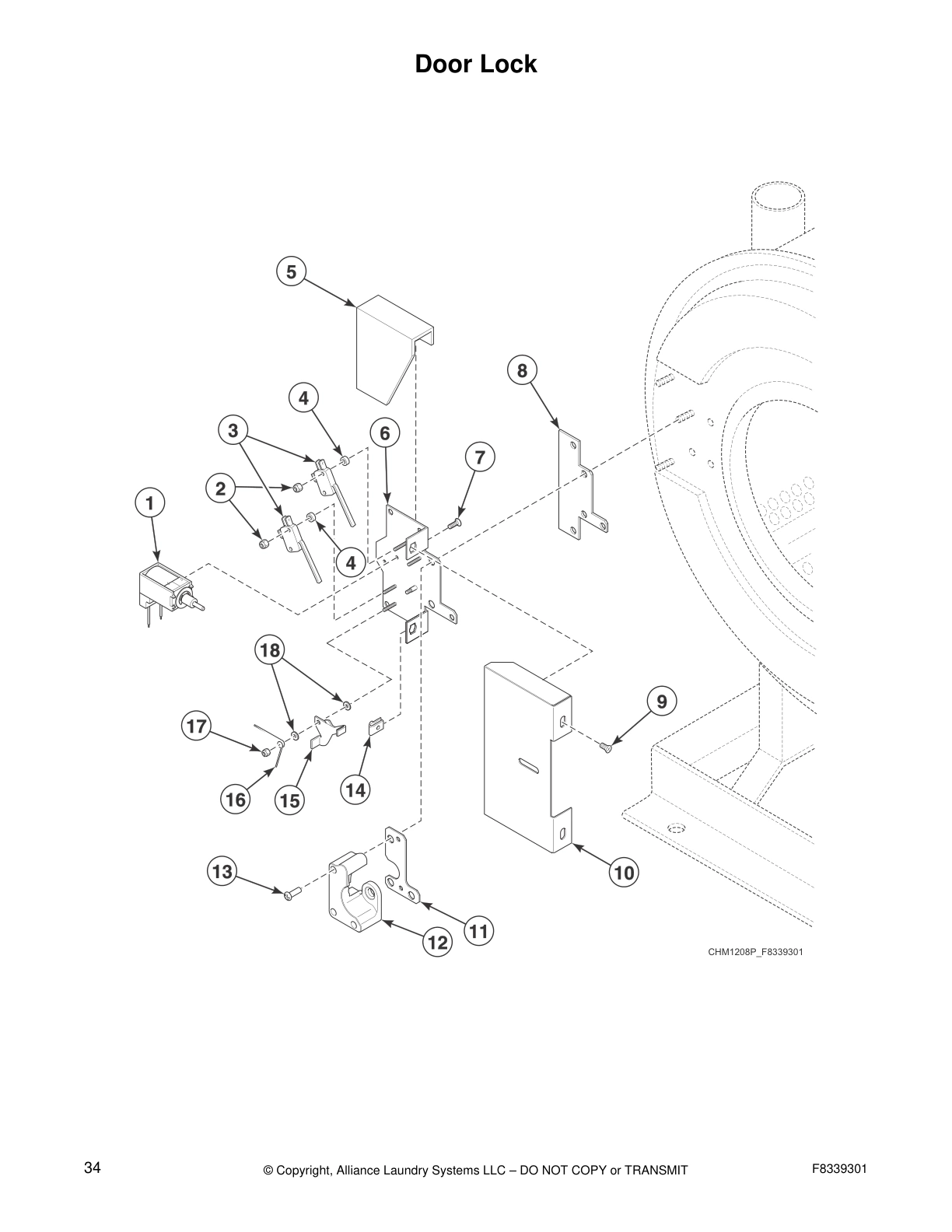 Door Lock

5

8

4

3

6

7

2

1

4

18

9

17

16

15

14

13

10

11

12

CHM1208P_F8339301

34

© Copyright, Alliance Laundry Systems LLC – DO NOT COPY or TRANSMIT

F8339301