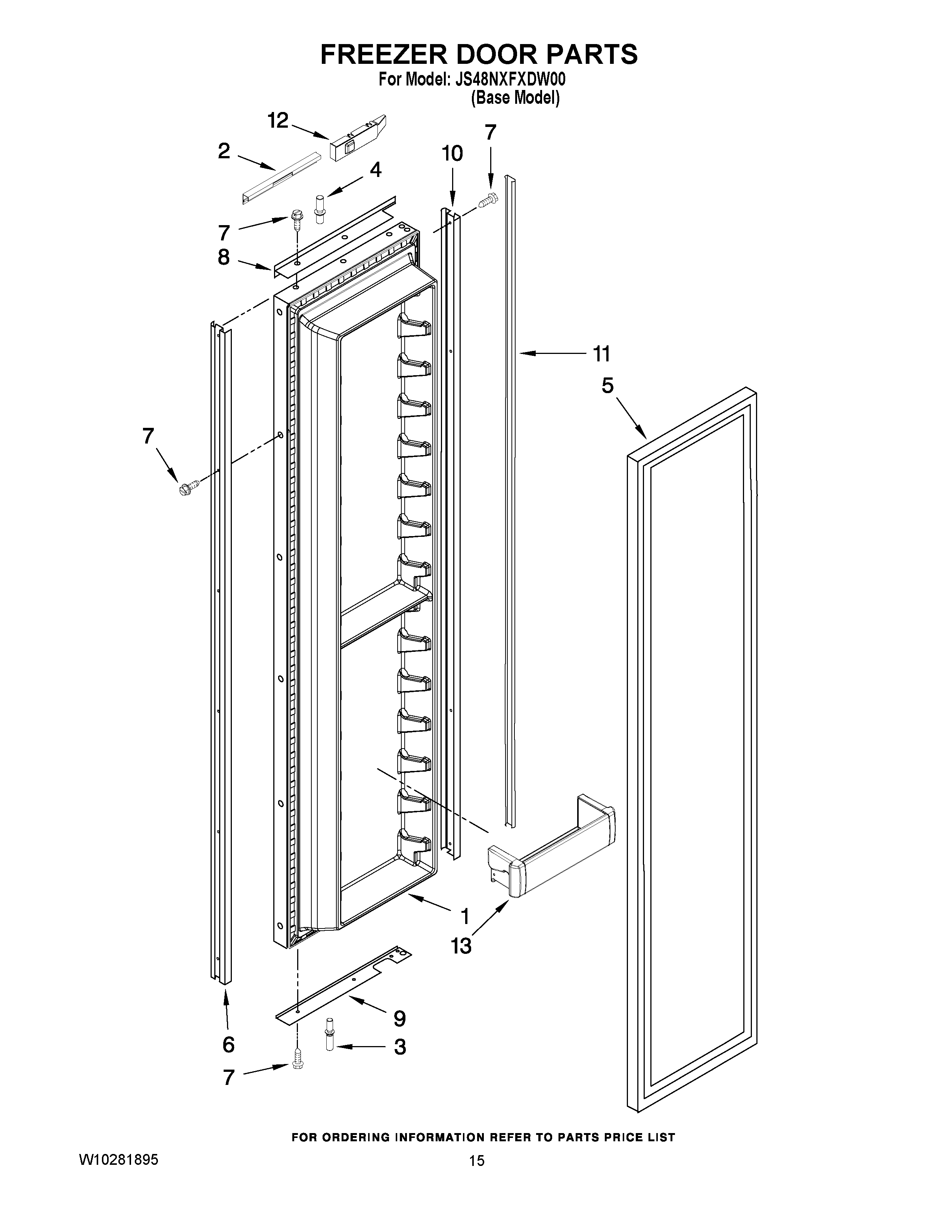 FREEZER DOOR PARTS
For Model: JS48NXFXDW00
(Base Model)

12
2
4
10
7
7
8
11
5
7
1
13
9
6
3
7

FOR ORDERING INFORMATION REFER TO PARTS PRICE LIST

W10281895

15