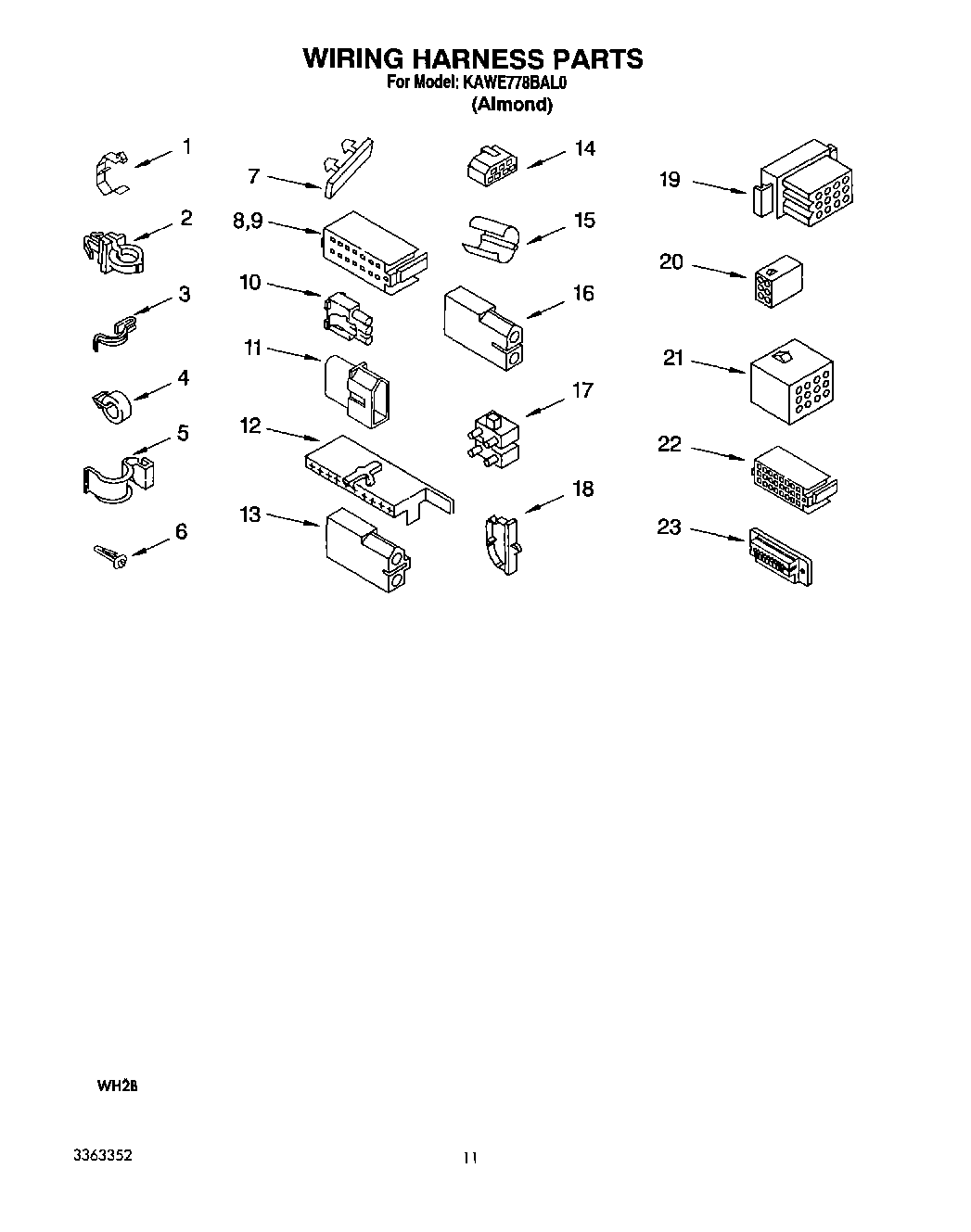 WIRING HARNESS PARTS
For Model: KAWE778BAL0
(Almond)

1
2
3
4
5
6
7
8,9
10
11
12
13
14
15
16
17
18
19
20
21
22
23

WH2B

3363352

11