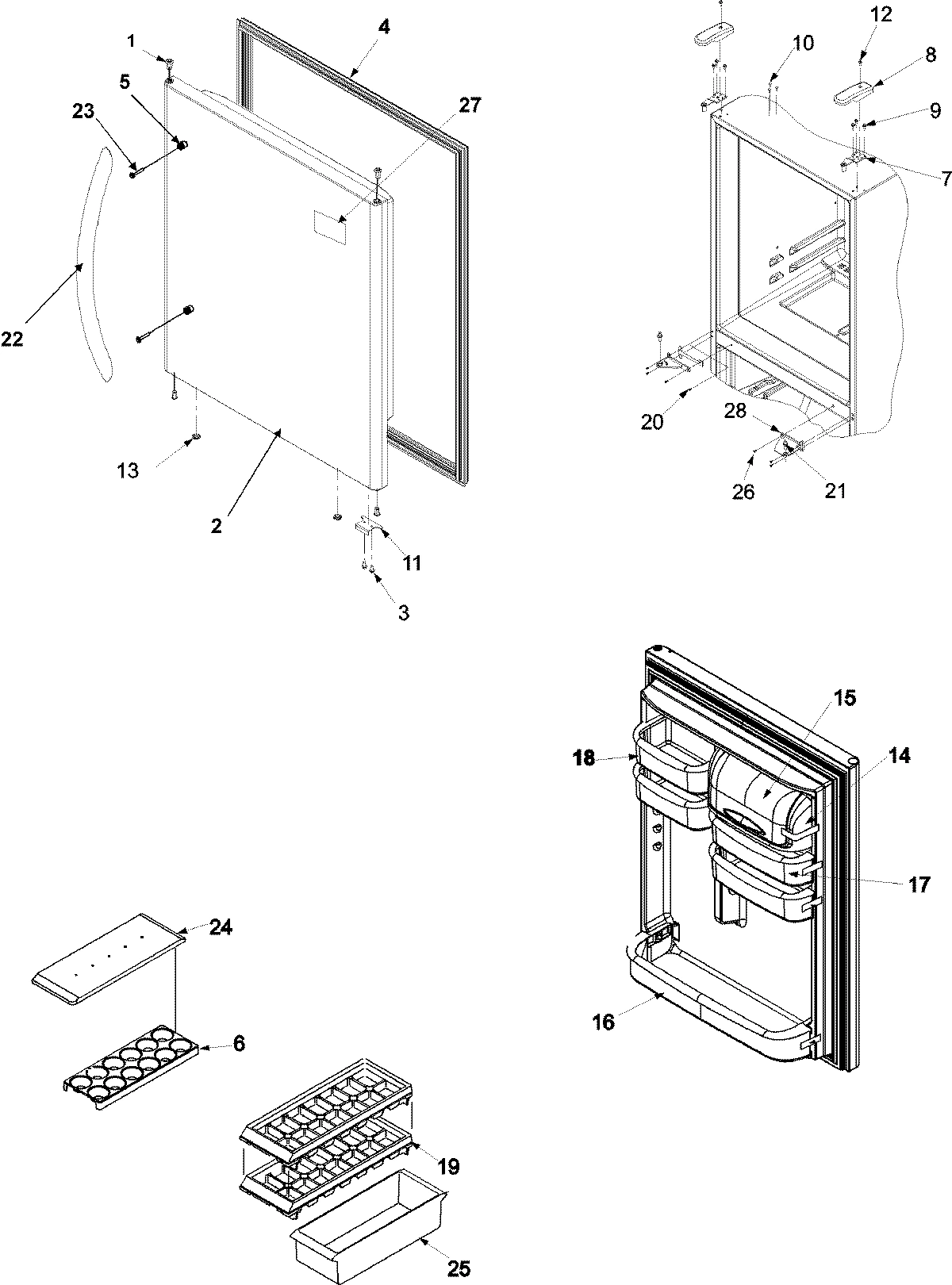 1
4
5
23
27
22
13
2
11
3
12
10
8
9
7
20
28
26
21
15
18
14
17
16
24
6
19
25