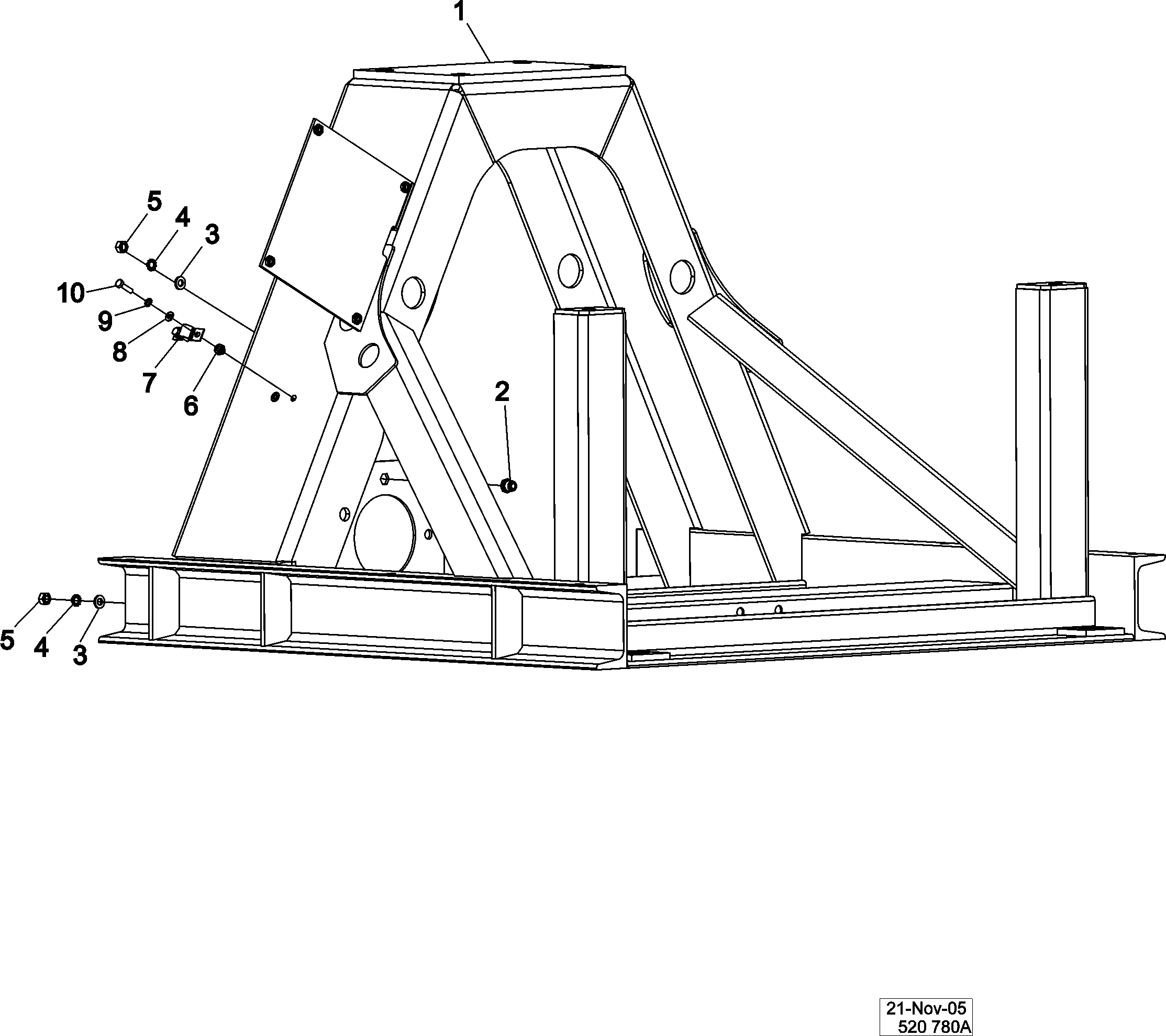 1

5
4
3
10
9
8
7
6

2

5
4
3

21-Nov-05
520 780A