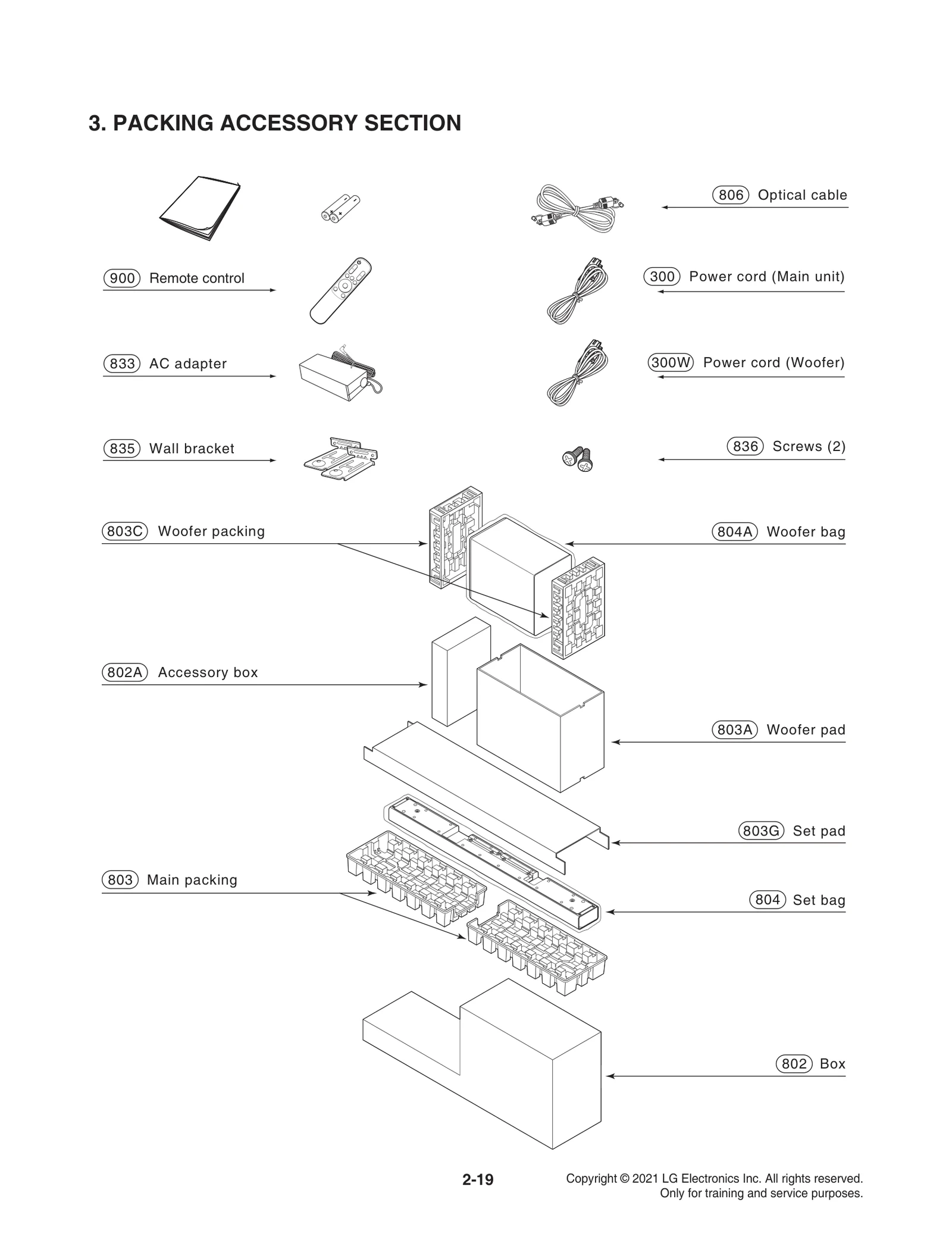 3. PACKING ACCESSORY SECTION

806 Optical cable

900 Remote control

300 Power cord (Main unit)

833 AC adapter

300W Power cord (Woofer)

835 Wall bracket

836 Screws (2)

803C Woofer packing

804A Woofer bag

802A Accessory box

803A Woofer pad

803G Set pad

803 Main packing

804 Set bag

802 Box

2-19

Copyright © 2021 LG Electronics Inc. All rights reserved.
Only for training and service purposes.