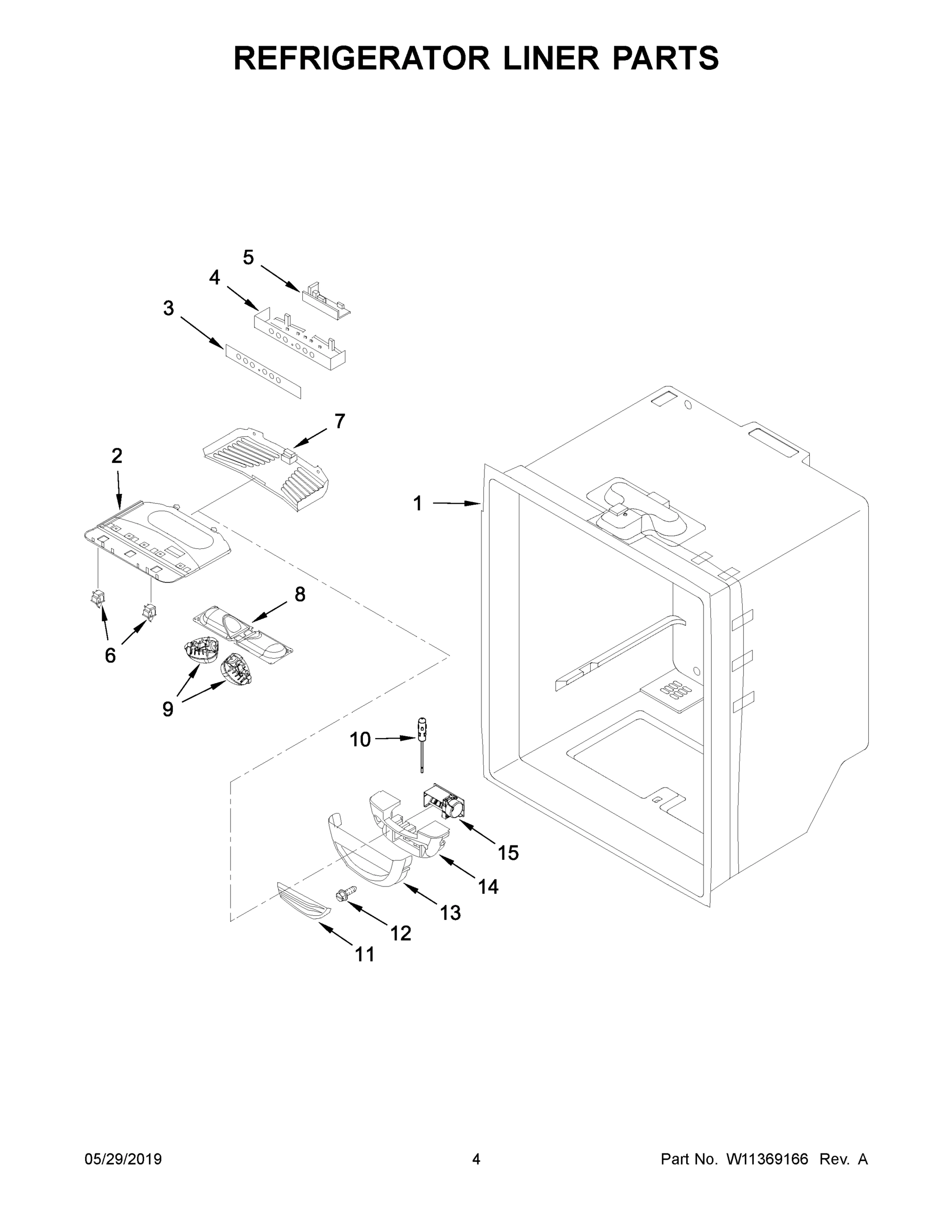 REFRIGERATOR LINER PARTS

5
4
3
7
2
1
8
6
9
10
15
14
13
12
11

05/29/2019 4 Part No. W11369166 Rev. A