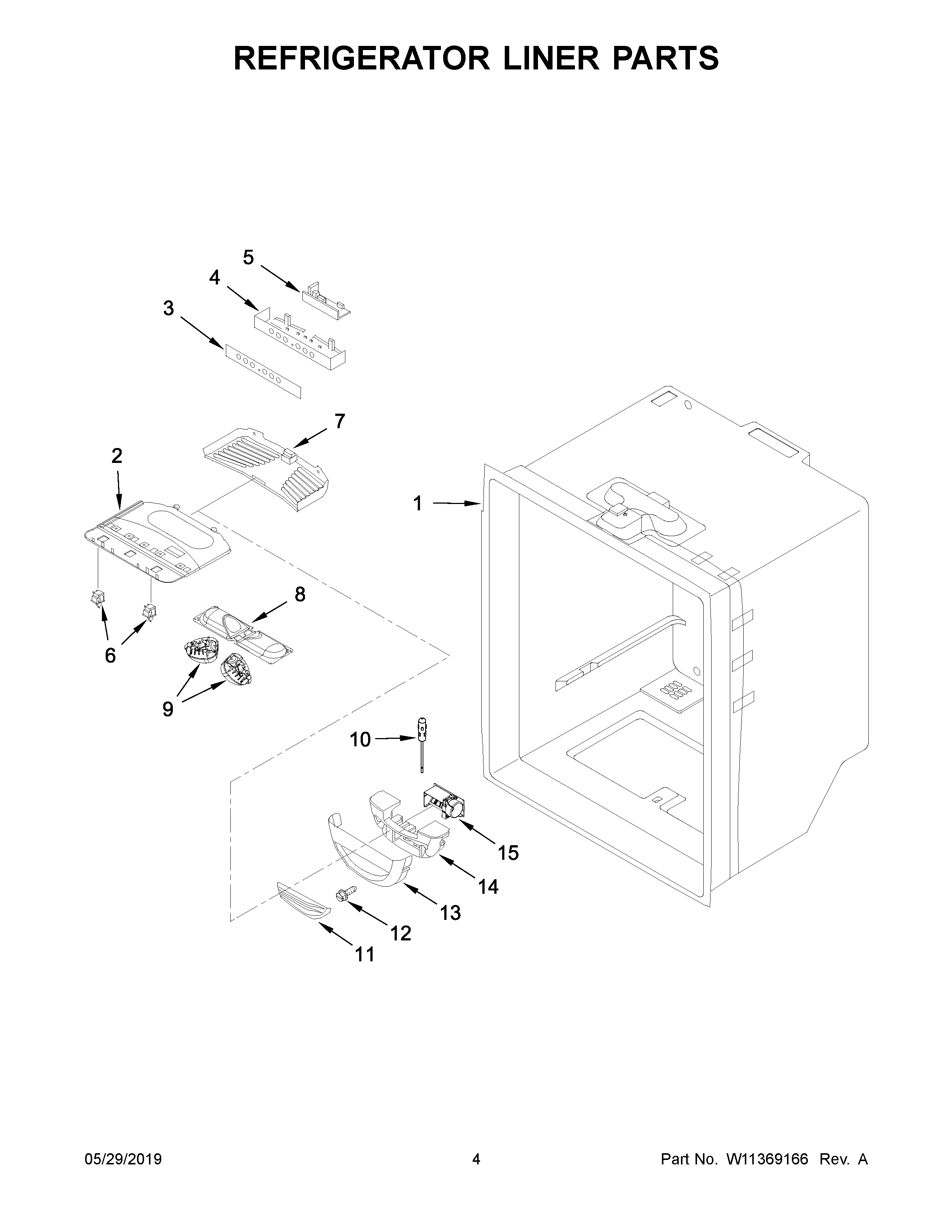 REFRIGERATOR LINER PARTS

5
4
3
7
2
1
8
6
9
10
15
14
13
12
11

05/29/2019
4
Part No. W11369166 Rev. A