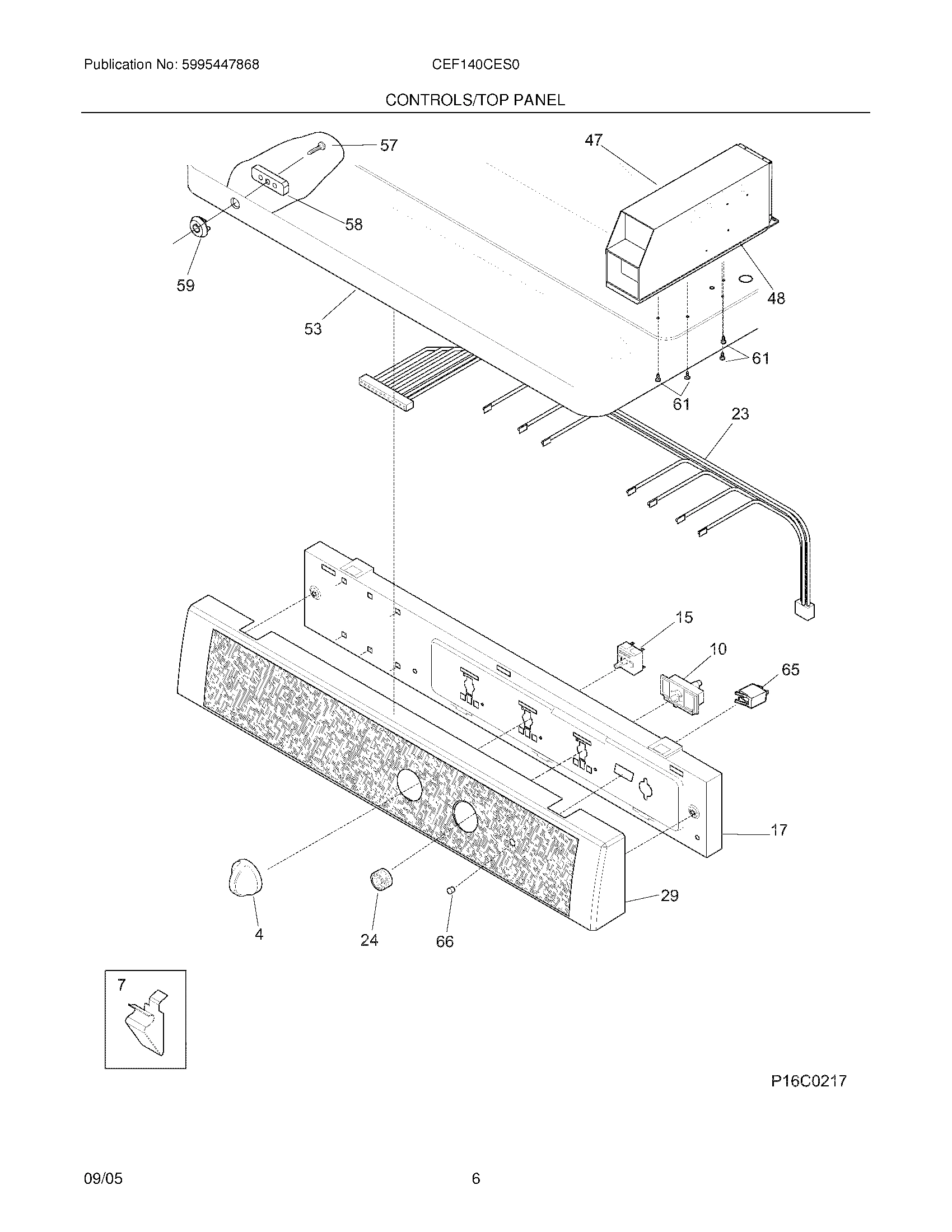 Publication No: 5995447868

CEF140CES0

CONTROLS/TOP PANEL

57
47
58
59
48
53
61
61
23
15
10
65
17
29
4
24
66
7

P16C0217

09/05

6