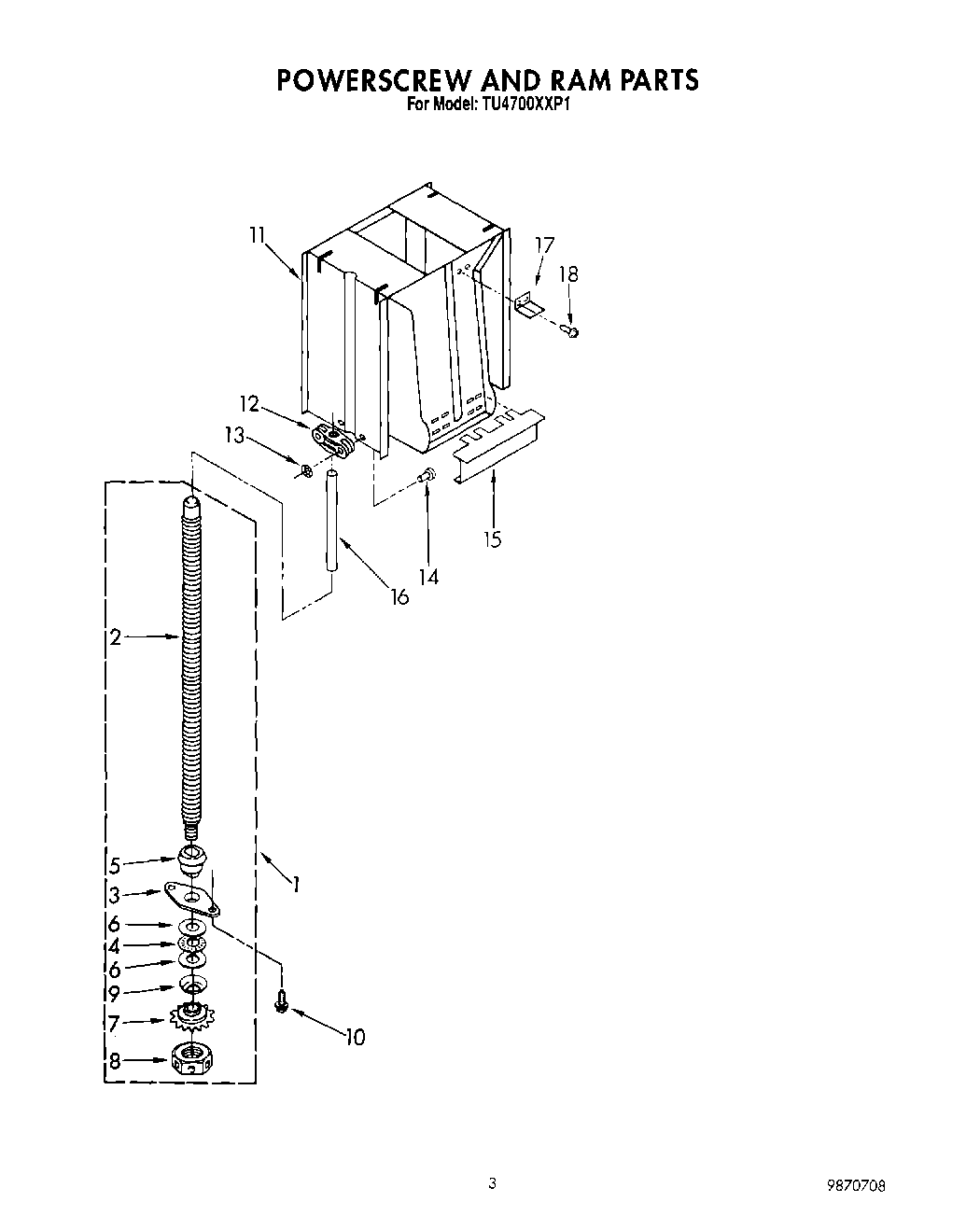 POWERSCREW AND RAM PARTS
For Model: TU4700XXP1

11
17
18
12
13
14
15
16
2
5
3
6
4
6
9
7
8
1
10

3

9870708