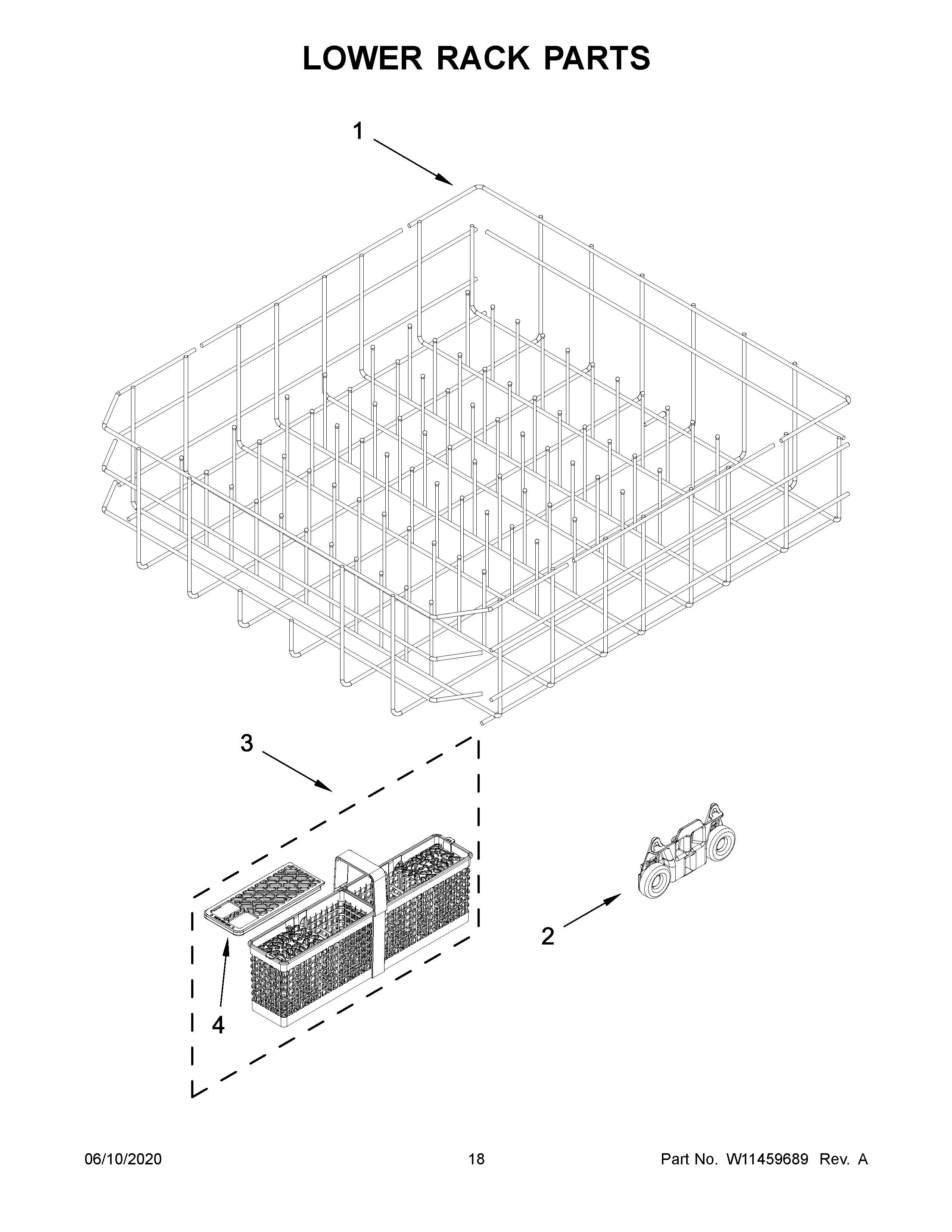 LOWER RACK PARTS

1

3

2

4

06/10/2020

18

Part No. W11459689 Rev. A