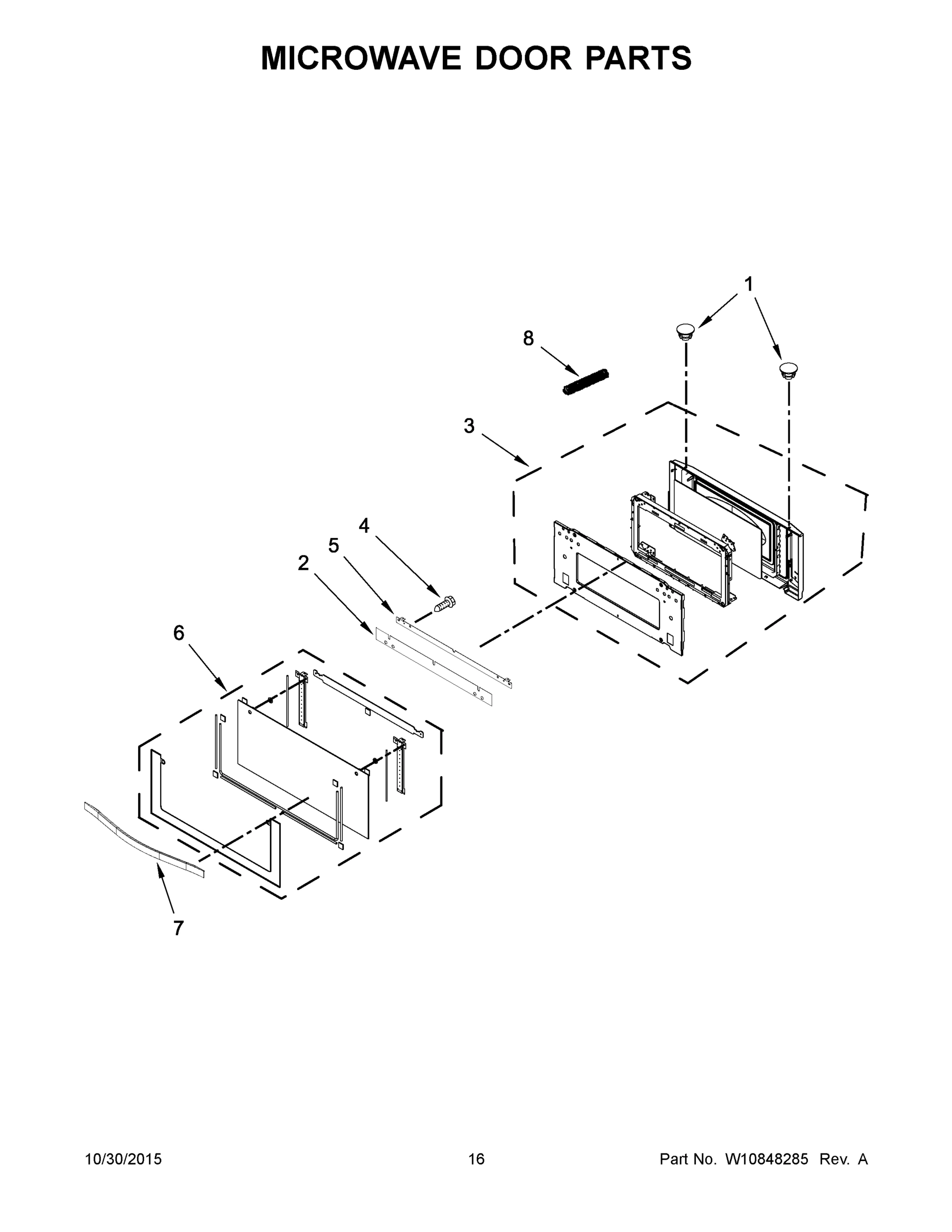 MICROWAVE DOOR PARTS

1

8

3

4

5

2

6

7

10/30/2015

16

Part No. W10848285 Rev. A