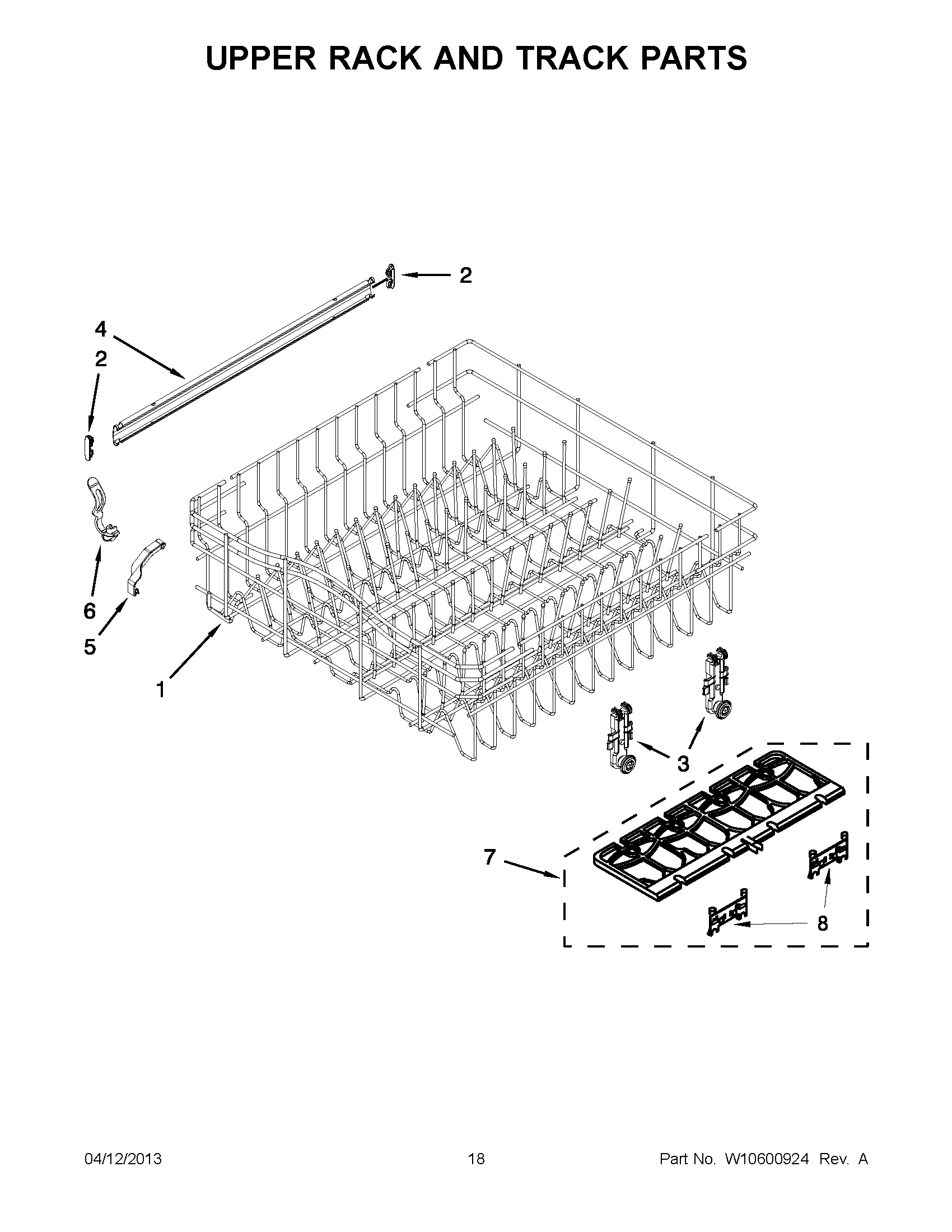 UPPER RACK AND TRACK PARTS

2

4

2

6

5

1

3

7

8

04/12/2013

18

Part No. W10600924 Rev. A