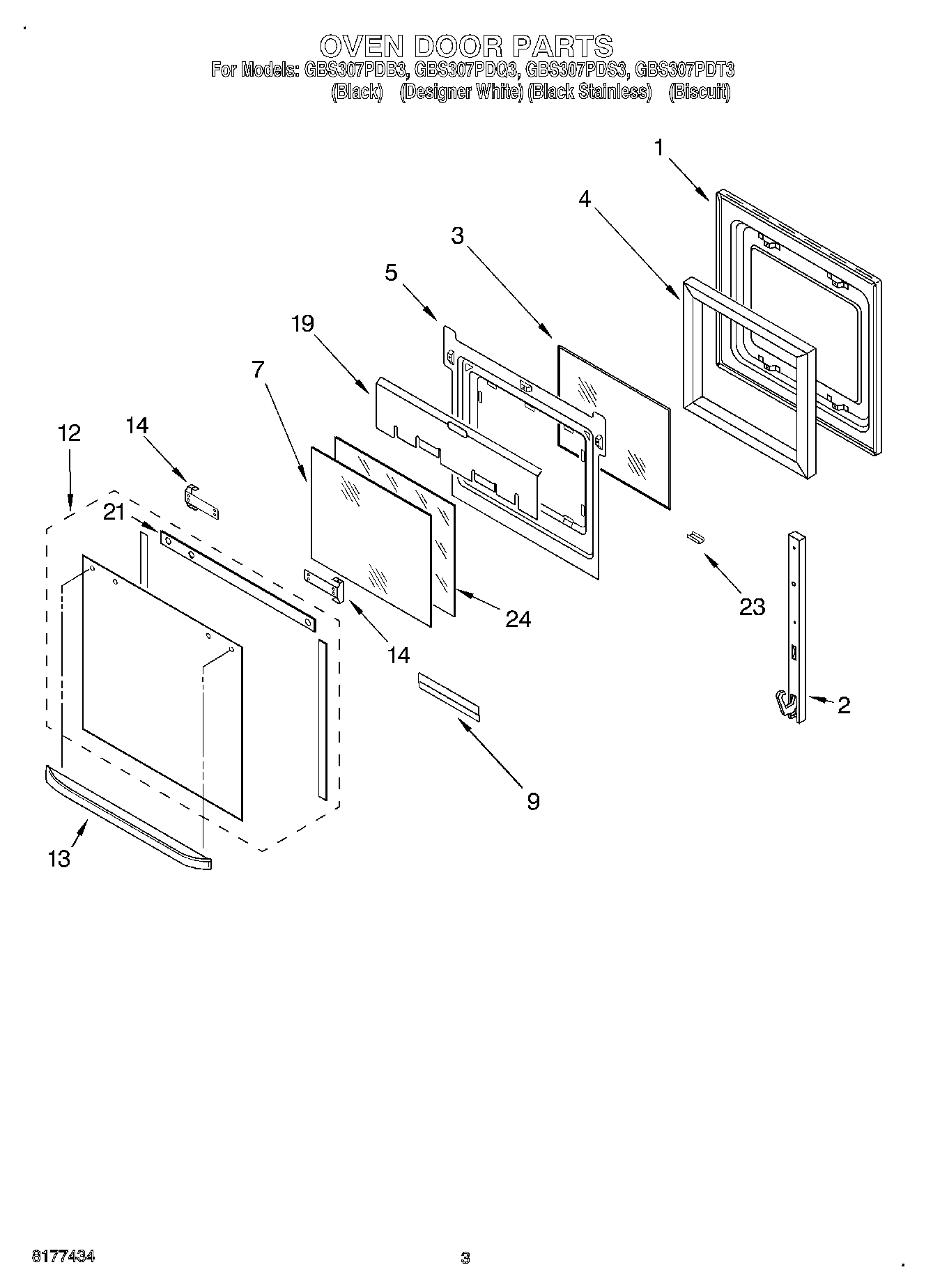 OVEN DOOR PARTS
For Models: GBS307PDB3, GBS307PDQ3, GBS307PDS3, GBS307PDT3
(Black) (Designer White) (Black Stainless) (Biscuit)

1
4
3
5
19
7
12
14
21
24
14
23
2
9
13

8177434
3