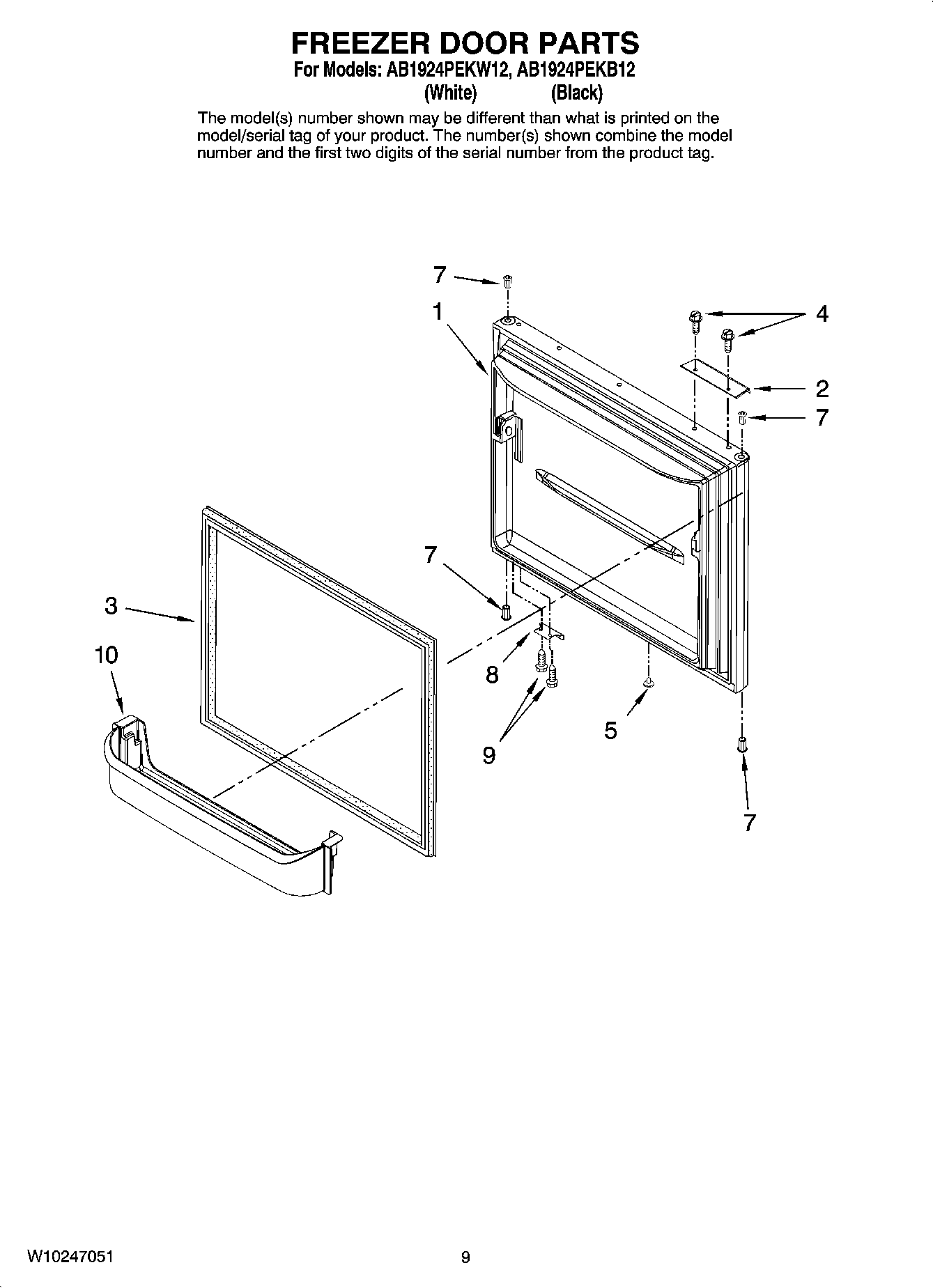 FREEZER DOOR PARTS

For Models: AB1924PEKW12, AB1924PEKB12
(White) (Black)

The model(s) number shown may be different than what is printed on the model/serial tag of your product. The number(s) shown combine the model number and the first two digits of the serial number from the product tag.

7
1
4
2
7
7
3
10
8
9
5
7

W10247051

9