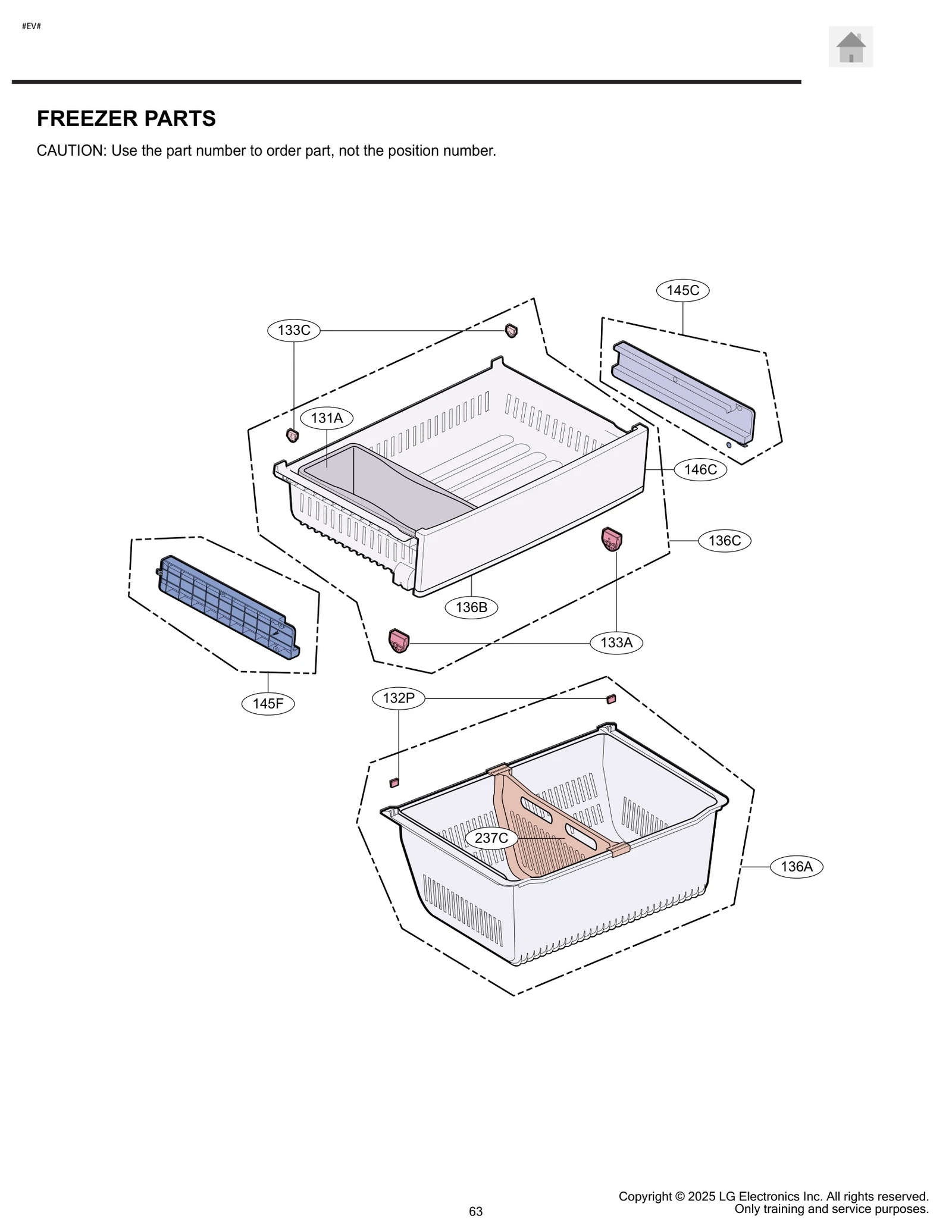 #EV#

FREEZER PARTS

CAUTION: Use the part number to order part, not the position number.

145C

133C

131A

146C

136C

136B

133A

145F

132P

237C

136A

63

Copyright © 2025 LG Electronics Inc. All rights reserved.
Only training and service purposes.