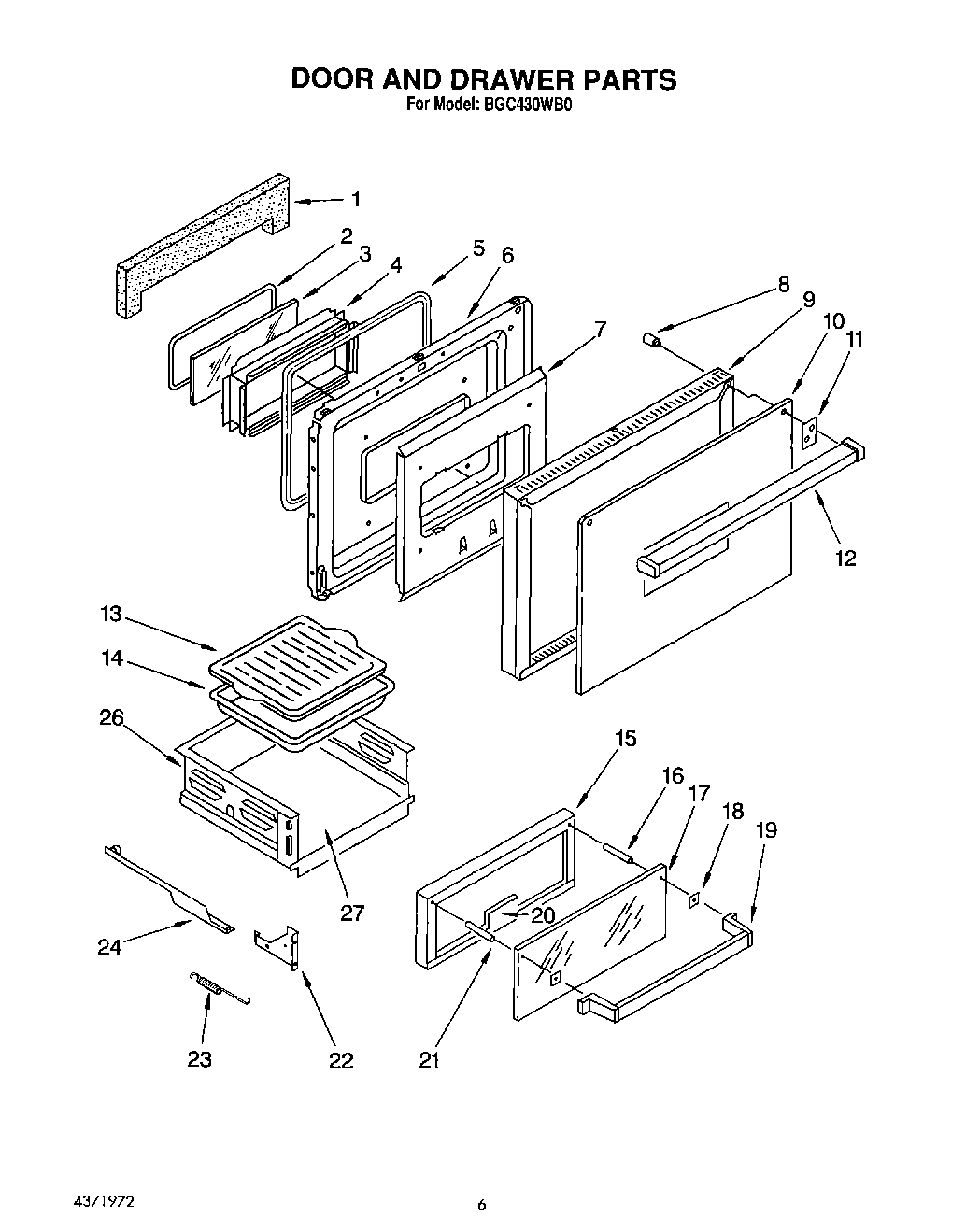 DOOR AND DRAWER PARTS
For Model: BGC430WB0

1
2
3
4
5
6
7
8
9
10
11
12
13
14
26
15
16
17
18
19
20
27
24
23
22
21

4371972

6