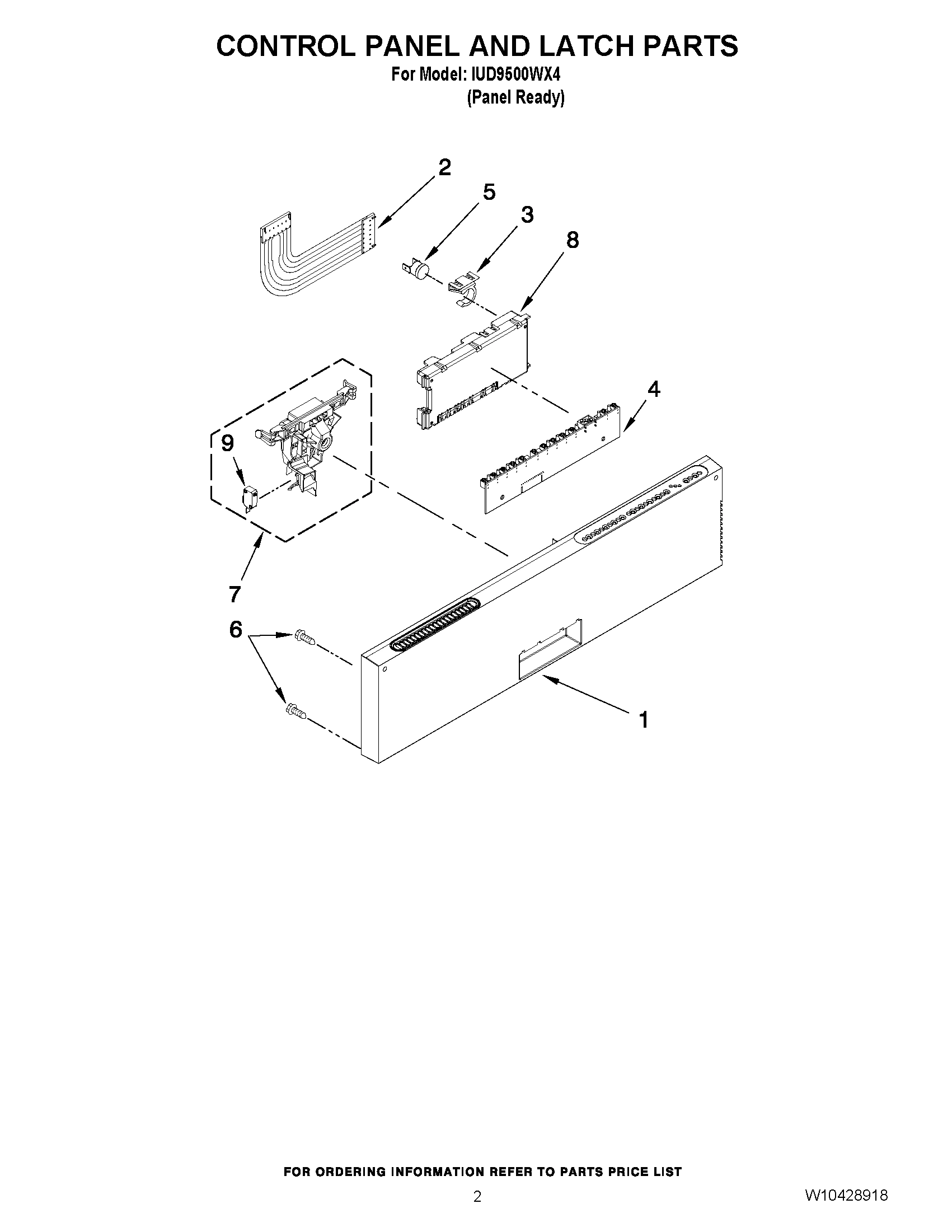 CONTROL PANEL AND LATCH PARTS
For Model: IUD9500WX4
(Panel Ready)

2
5
3
8
4
9
7
6
1

FOR ORDERING INFORMATION REFER TO PARTS PRICE LIST

2

W10428918