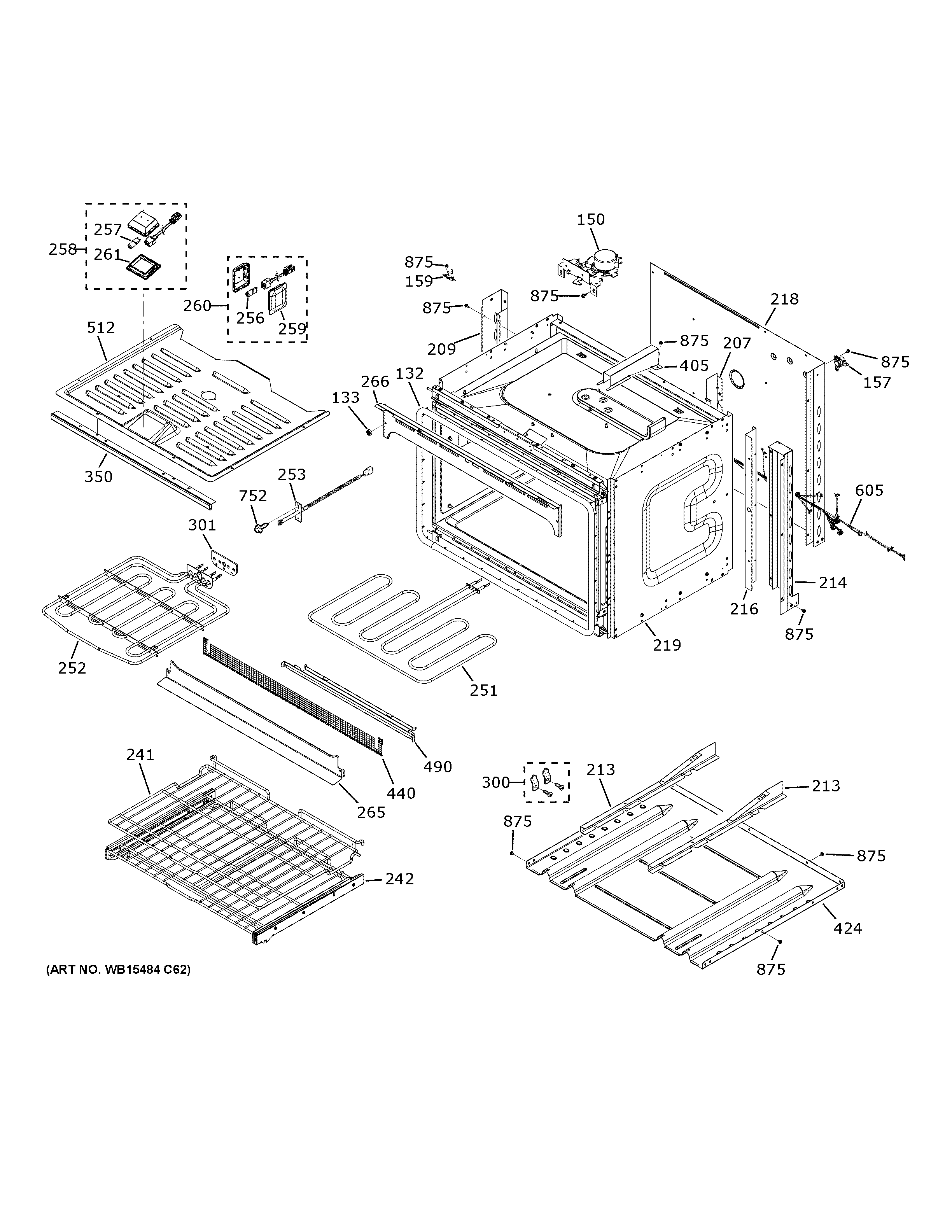 257
258
261
260
256
259
512
350
150
875
159
875
875
209
218
875
405
207
875
157
266
132
133
253
752
301
605
214
216
875
219
252
251
490
440
265
241
242
300
213
213
875
875
424
875
(ART NO. WB15484 C62)