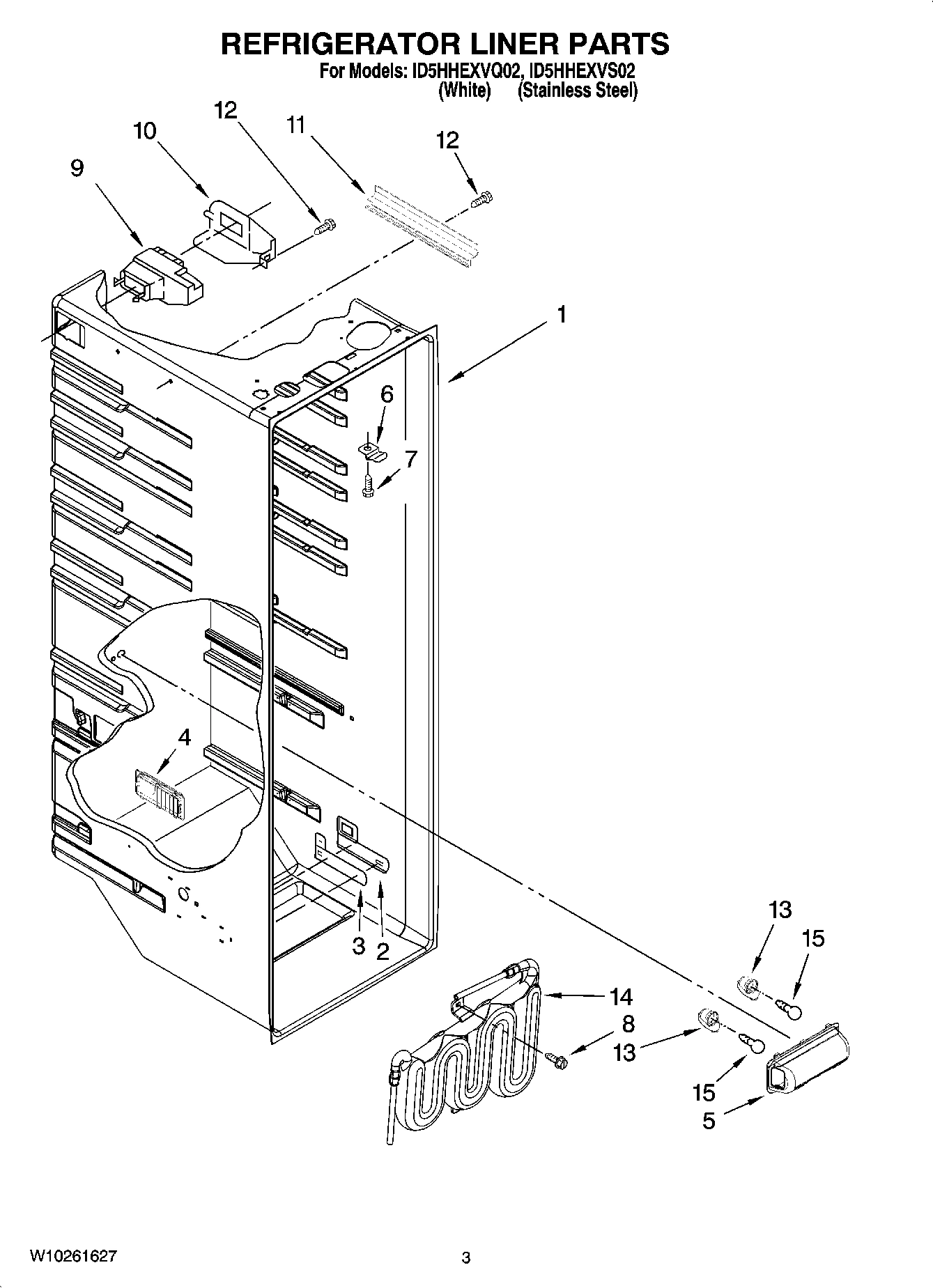 REFRIGERATOR LINER PARTS
For Models: ID5HHEXVQ02, ID5HHEXVS02
(White) (Stainless Steel)

12
10
11
12
9
1
6
7
4
3
2
13
15
14
8
13
15
5

W10261627
3