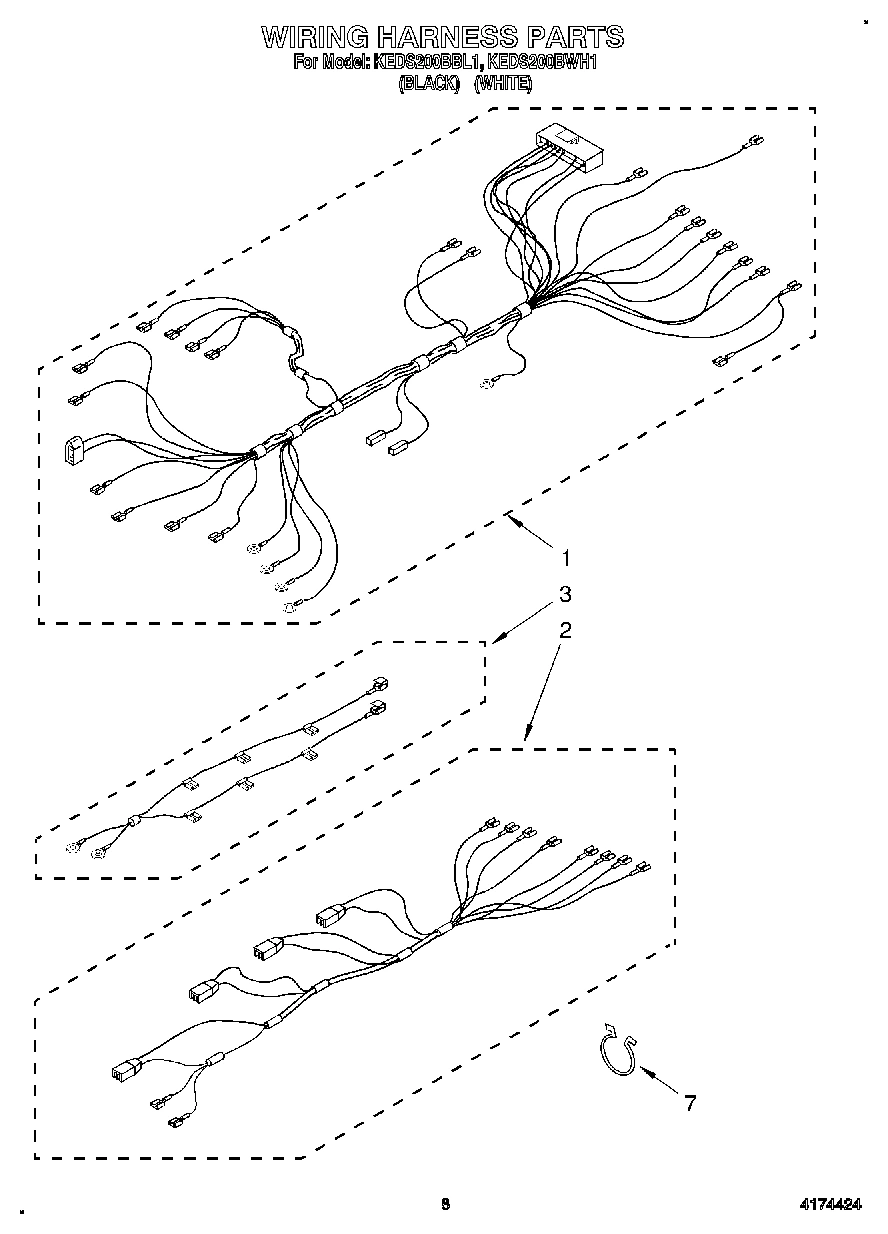 WIRING HARNESS PARTS
For Model: KEDS200BBL1, KEDS200BWH1
(BLACK) (WHITE)

1

3

2

7

8

4174424