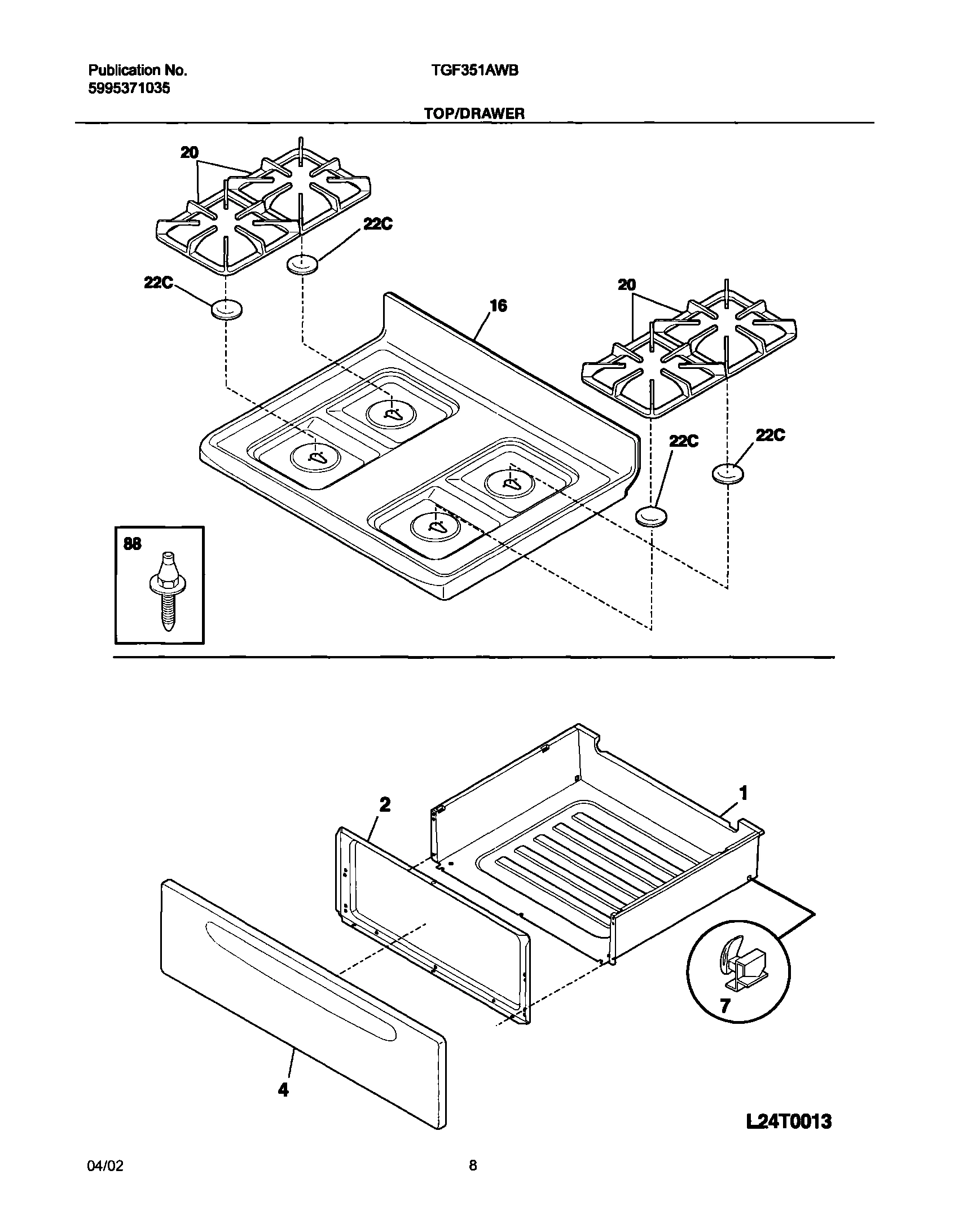 Publication No.
5995371035

TGF351AWB

TOP/DRAWER

20

22C

22C

16

20

22C

22C

88

2

1

7

4

L24T0013

04/02

8