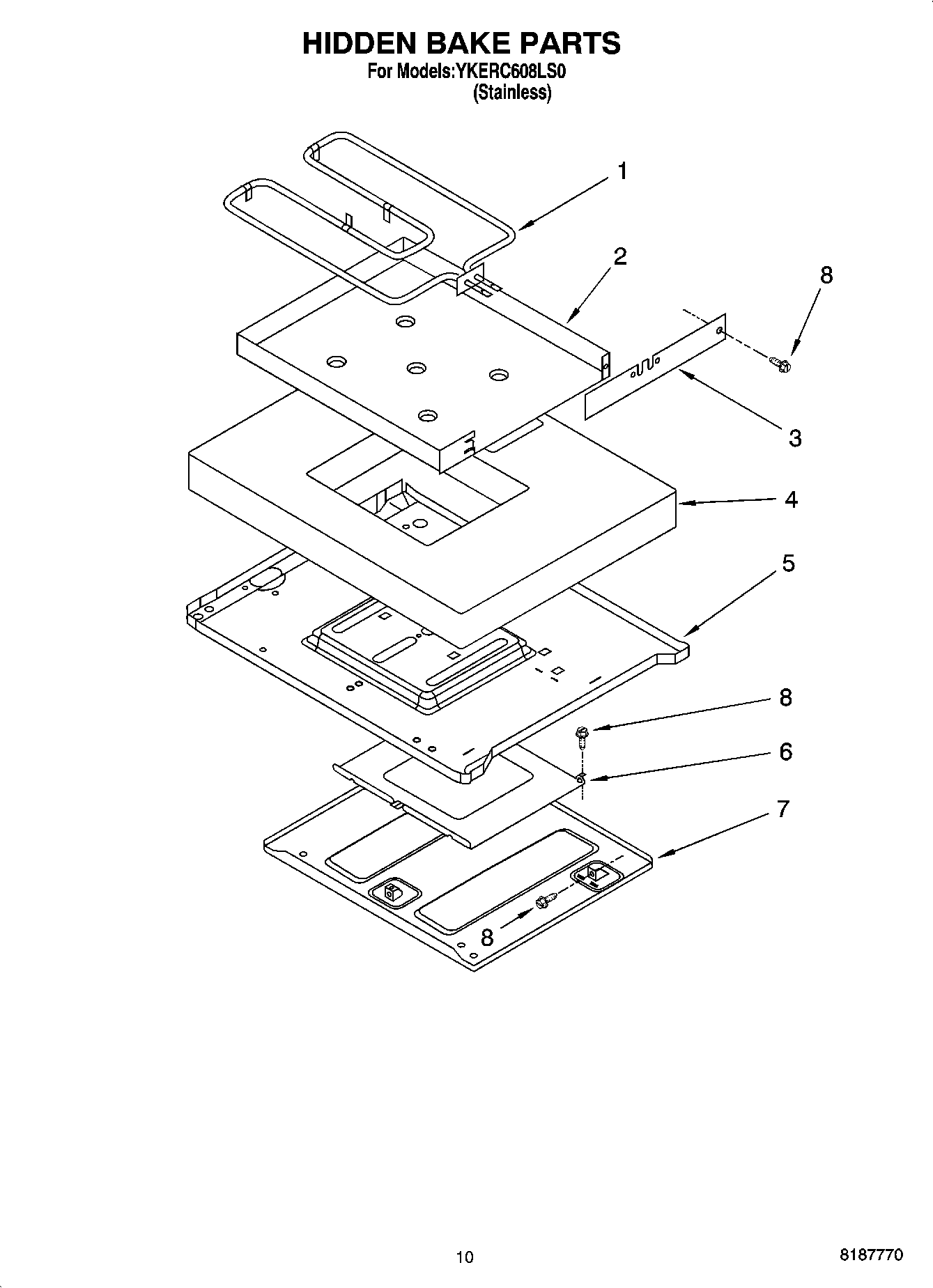 HIDDEN BAKE PARTS
For Models:YKERC608LS0
(Stainless)

1
2
8
3
4
5
8
6
7
8

10

8187770