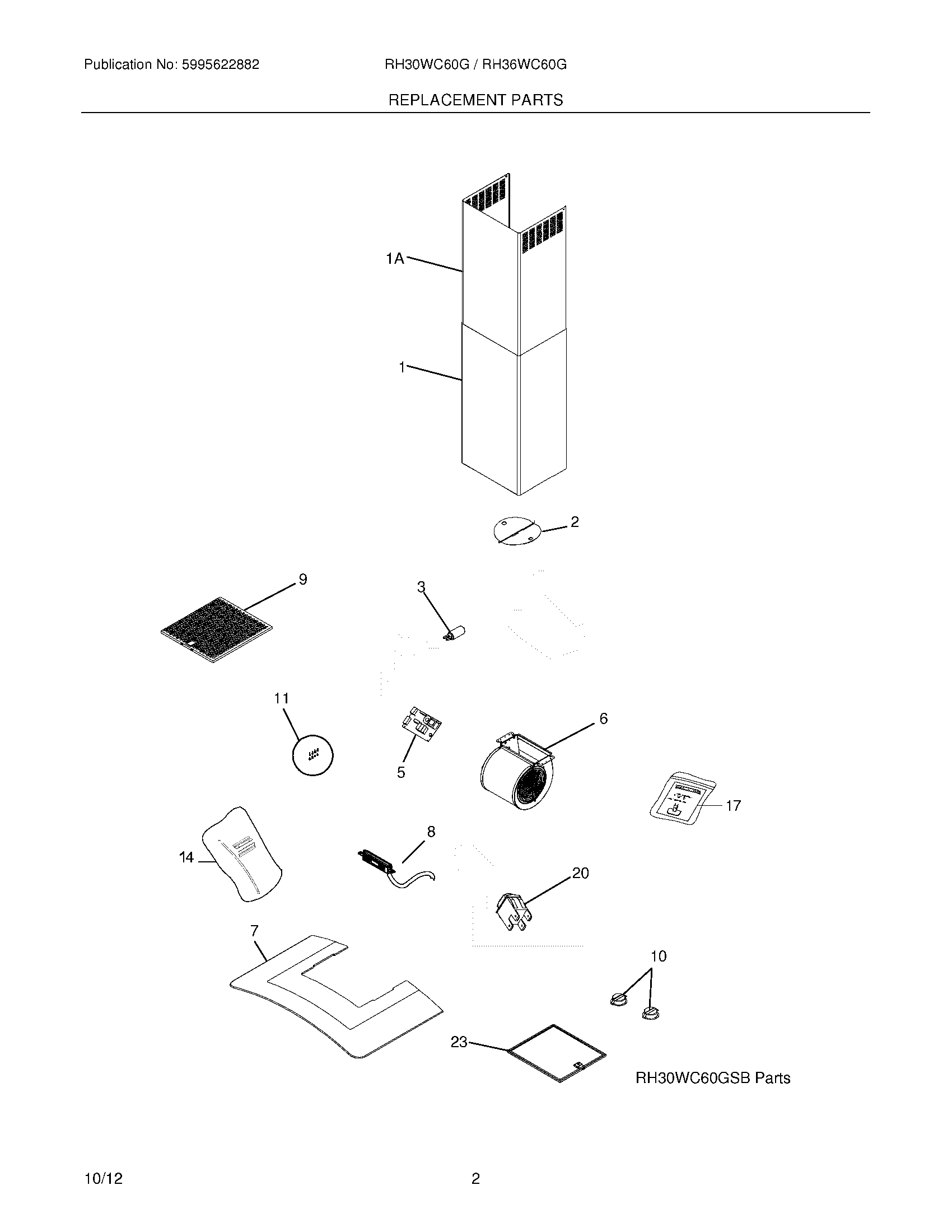 Publication No: 5995622882

RH30WC60G / RH36WC60G

REPLACEMENT PARTS

1A

1

2

9

3

11

5

6

17

14

8

20

7

10

23

RH30WC60GSB Parts

10/12

2