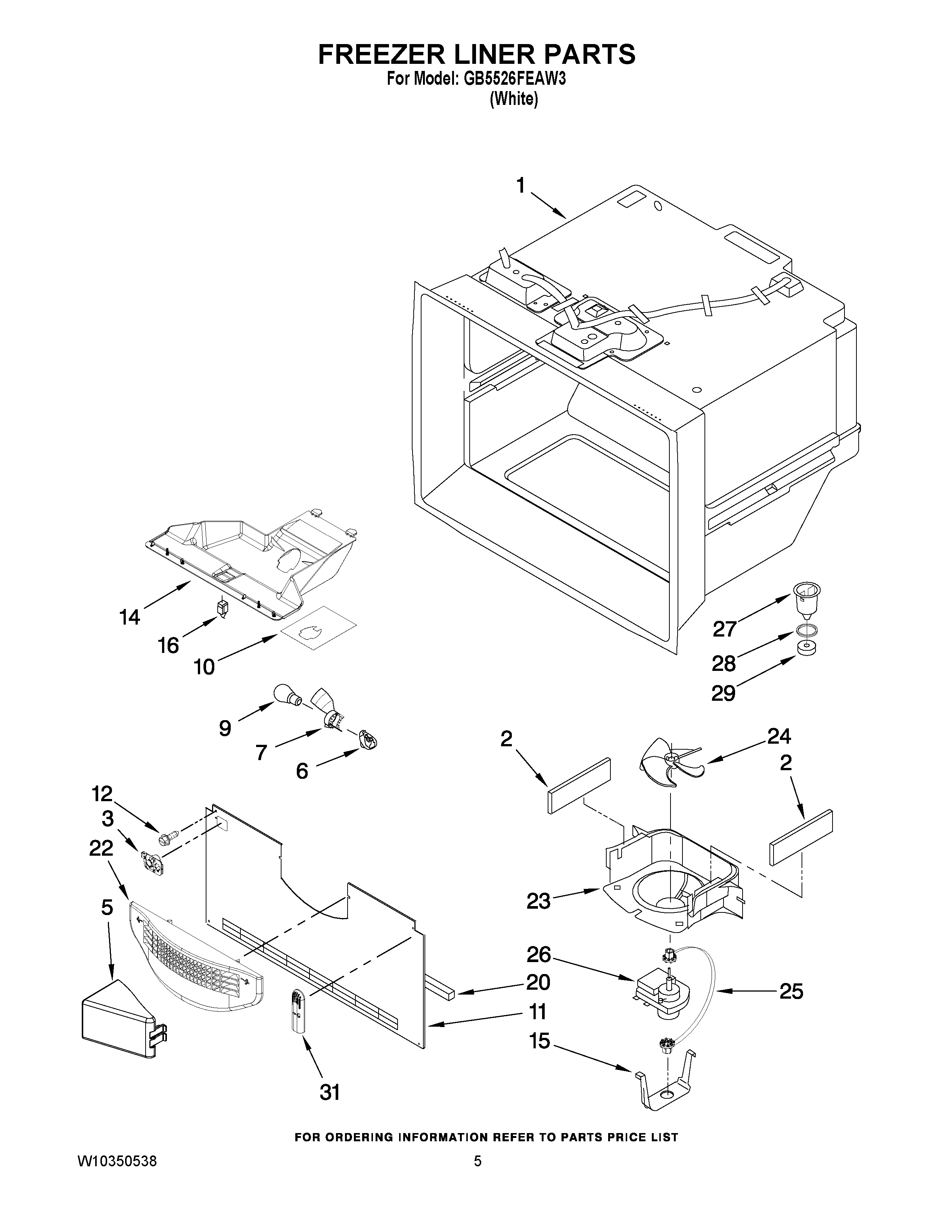 FREEZER LINER PARTS
For Model: GB5526FEAW3
(White)

1

14

16

10

27

28

29

9

7

6

2

24

2

12

3

22

5

23

26

20

25

11

15

31

FOR ORDERING INFORMATION REFER TO PARTS PRICE LIST

W10350538

5