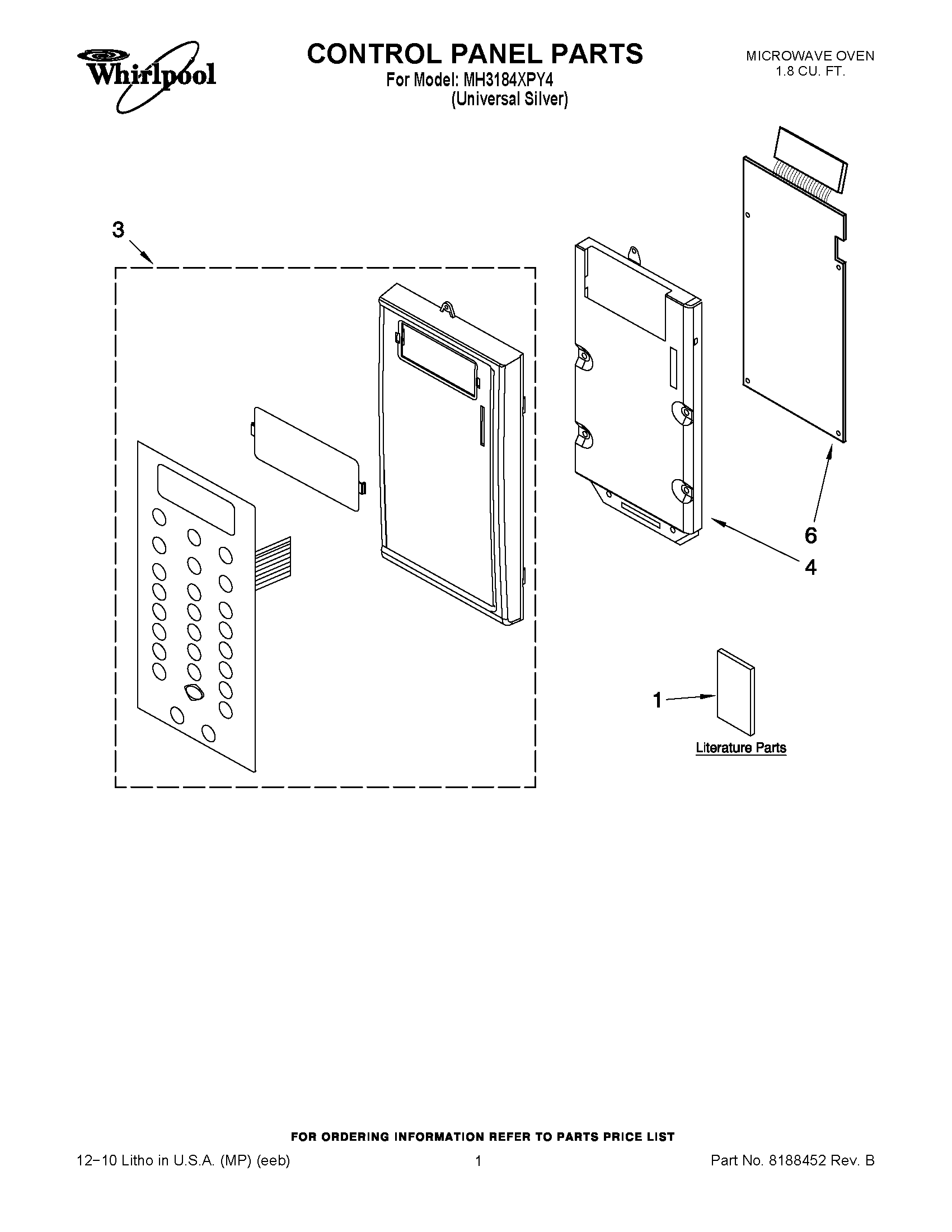 Whirlpool

CONTROL PANEL PARTS
For Model: MH3184XPY4
(Universal Silver)

MICROWAVE OVEN
1.8 CU. FT.

3

6

4

1

Literature Parts

FOR ORDERING INFORMATION REFER TO PARTS PRICE LIST

12−10 Litho in U.S.A. (MP) (eeb)

1

Part No. 8188452 Rev. B