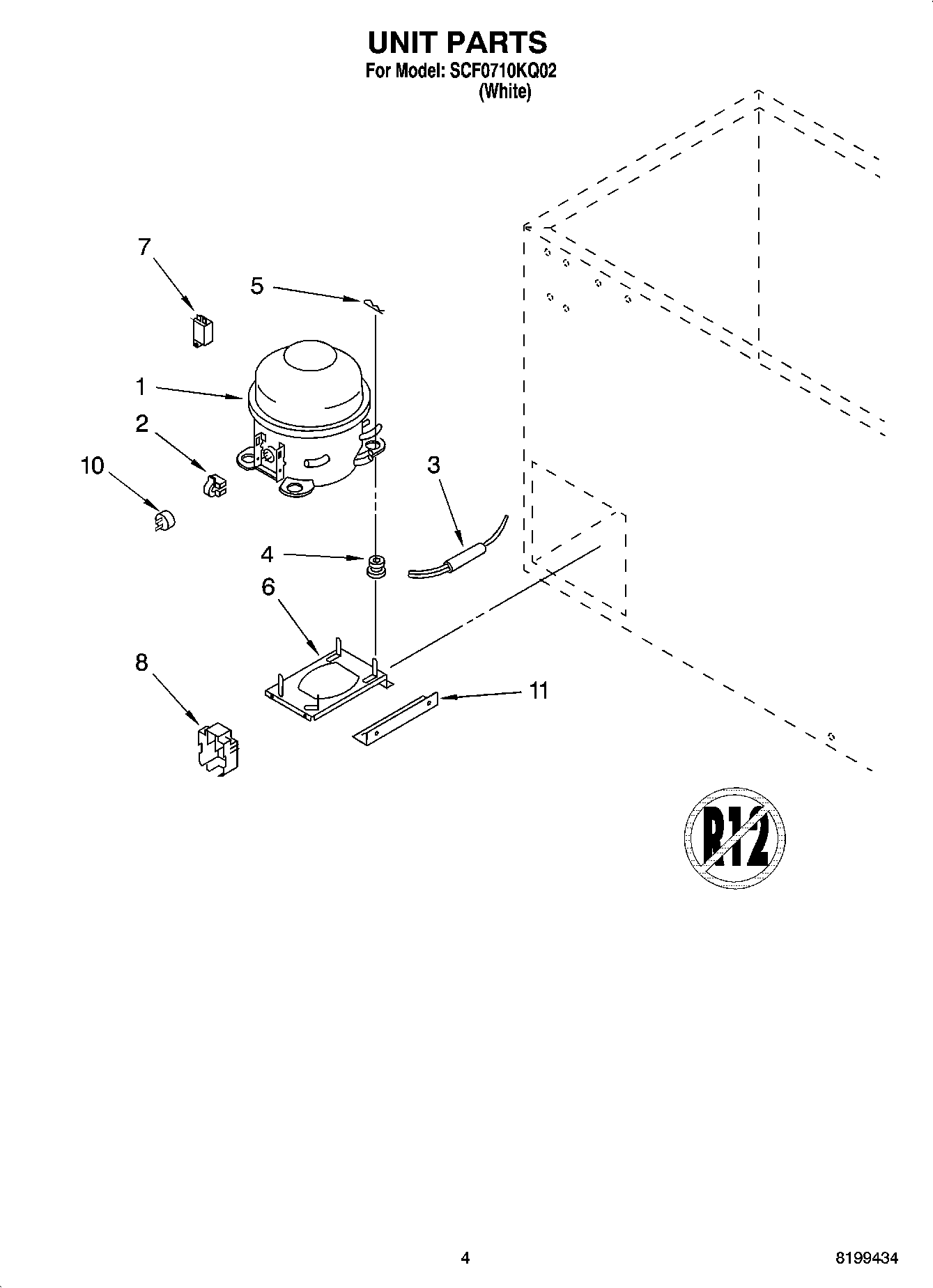 UNIT PARTS
For Model: SCF0710KQ02
(White)

7
5
1
2
10
3
4
6
8
11

R12

4

8199434