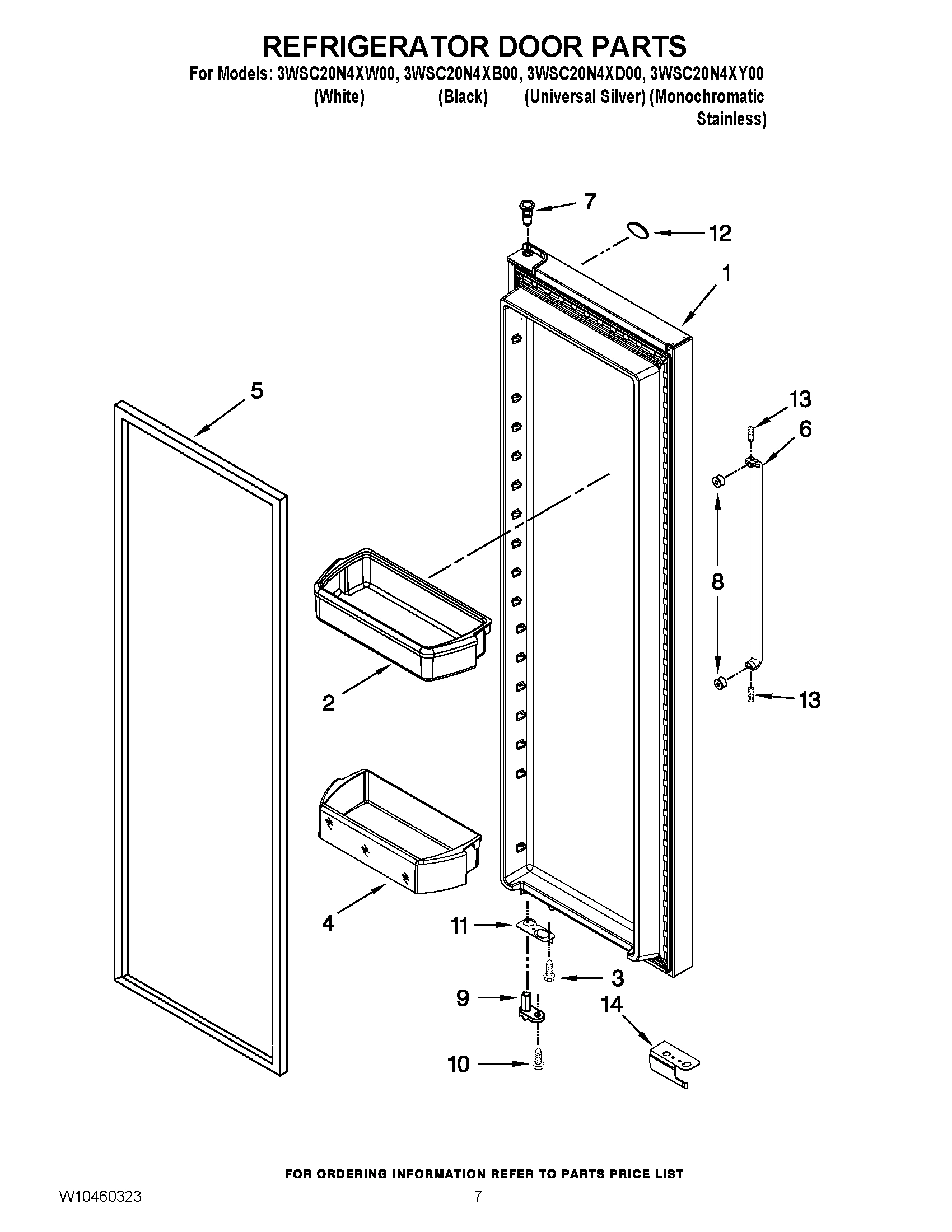 REFRIGERATOR DOOR PARTS

For Models: 3WSC20N4XW00, 3WSC20N4XB00, 3WSC20N4XD00, 3WSC20N4XY00
(White) (Black) (Universal Silver) (Monochromatic Stainless)

7
12
1
5
13
6
8
2
13
4
11
3
9
14
10

FOR ORDERING INFORMATION REFER TO PARTS PRICE LIST

W10460323
7