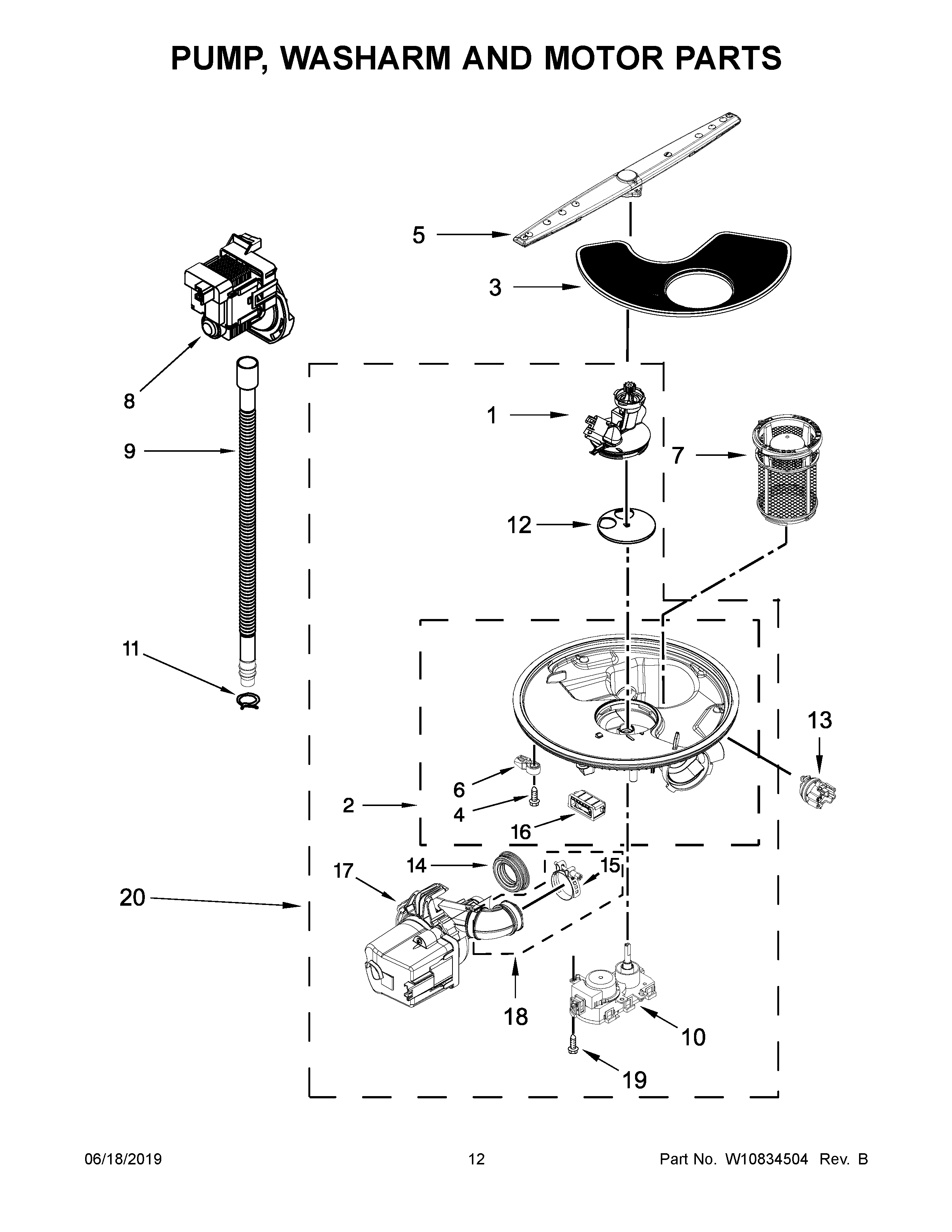 PUMP, WASHARM AND MOTOR PARTS

5

3

8

1

9

7

12

11

13

6

2

4

16

17

14

15

20

18

10

19

06/18/2019

12

Part No. W10834504 Rev. B