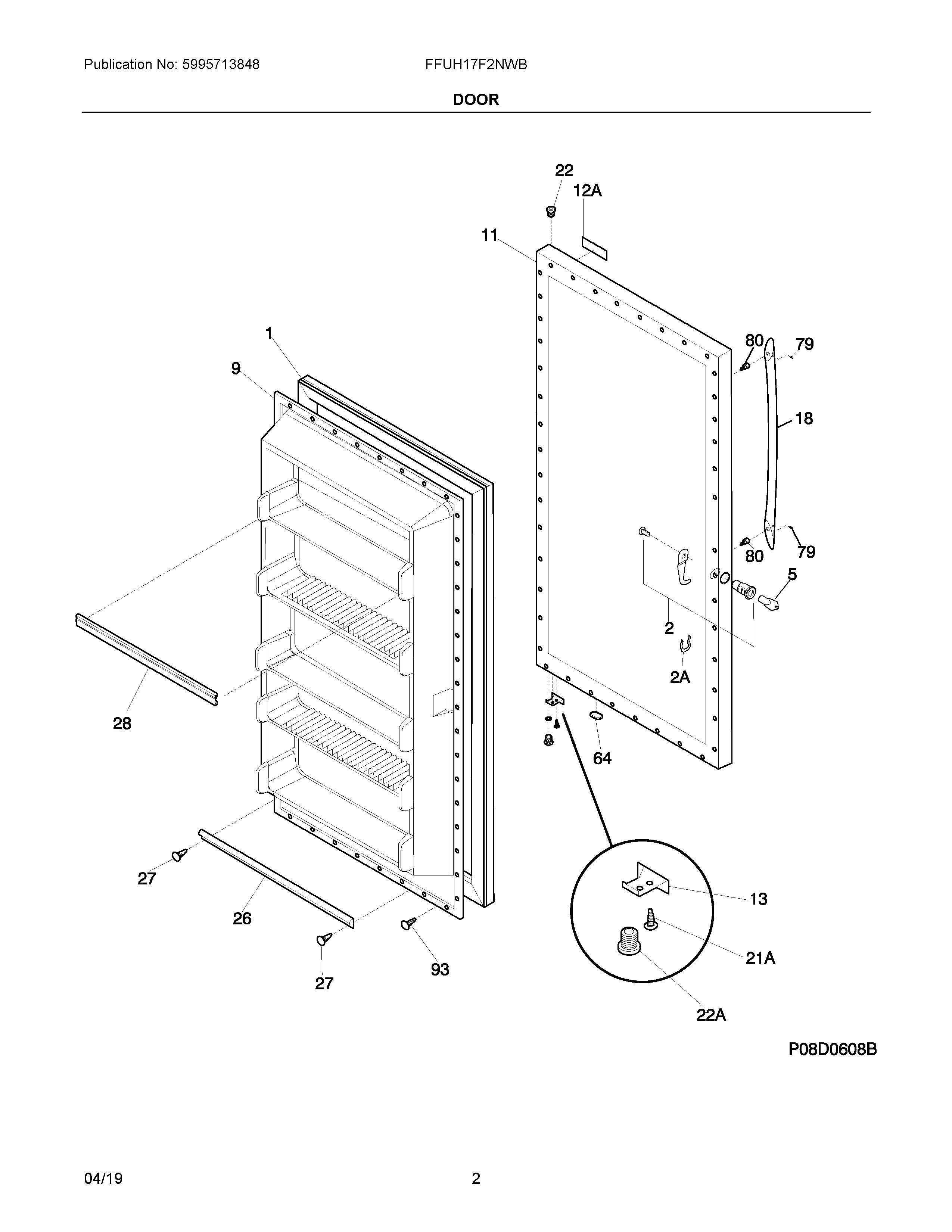 Publication No: 5995713848

FFUH17F2NWB

DOOR

22
12A
11
1
9
80
79
18
80
79
5
2
2A
28
64
27
26
27
93
13
21A
22A

P08D0608B

04/19

2