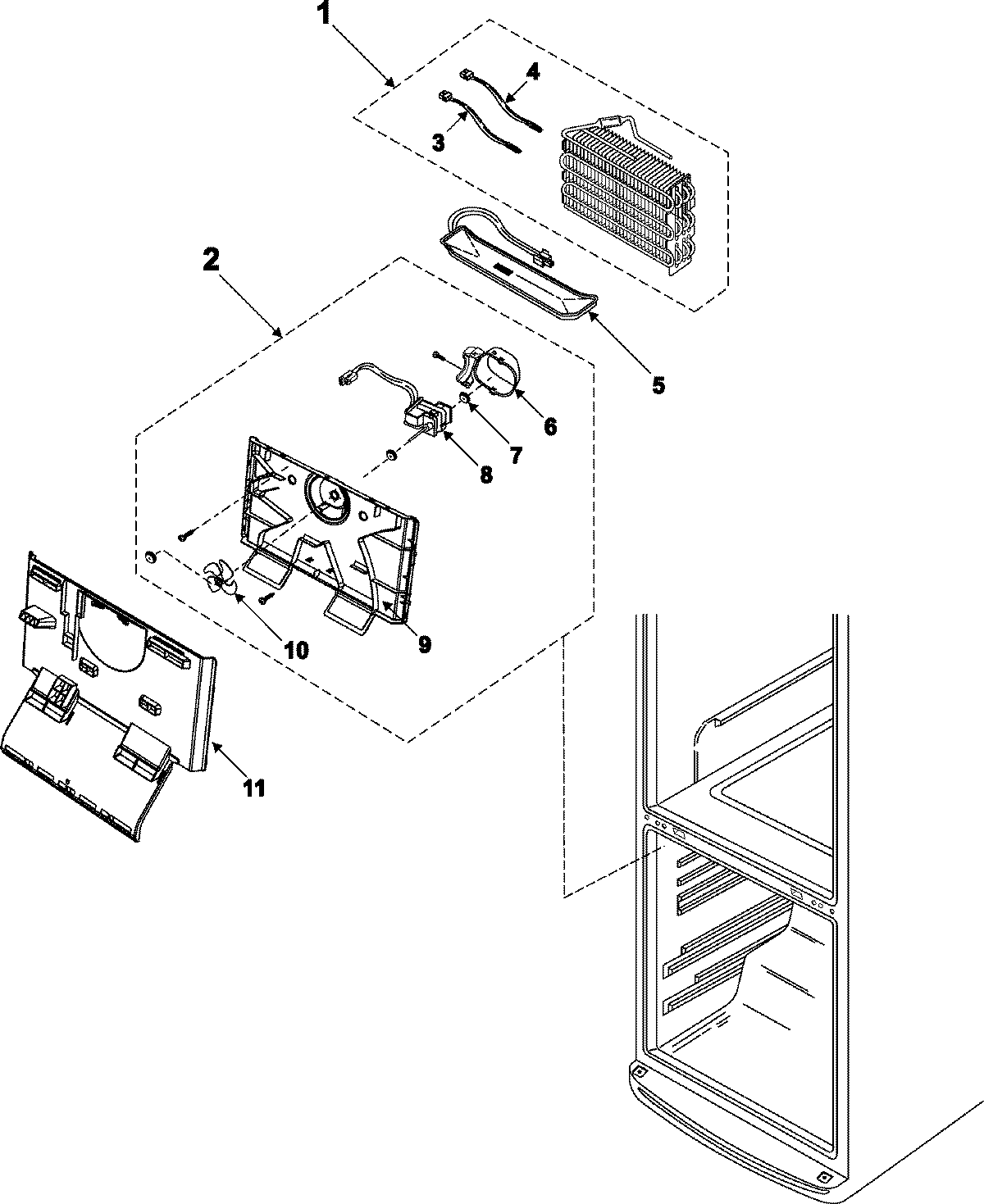 1
4
3
2
5
6
7
8
9
10
11