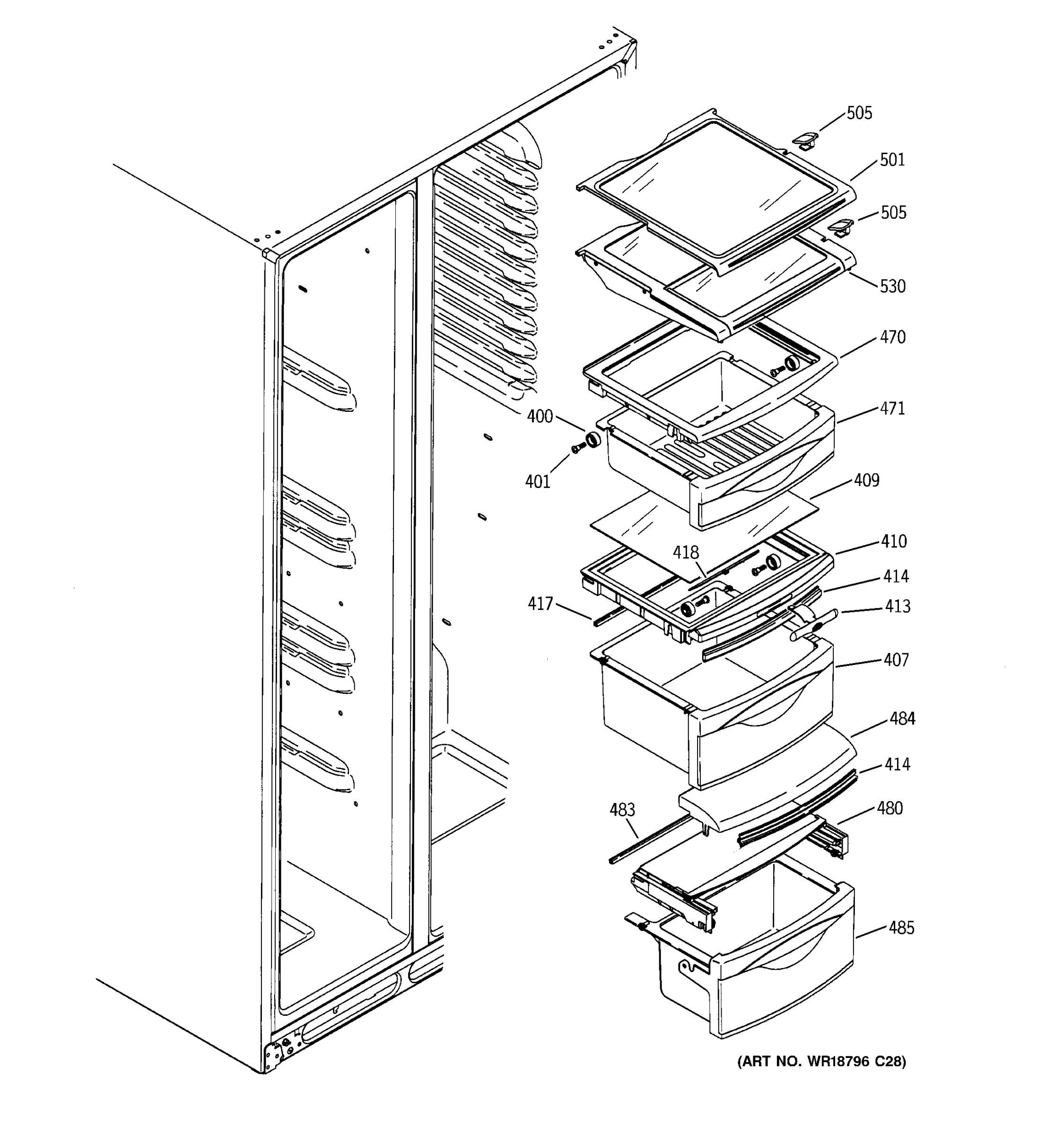 505
501
505
530
470
471
400
401
409
410
418
414
417
413
407
484
414
483
480
485
(ART NO. WR18796 C28)