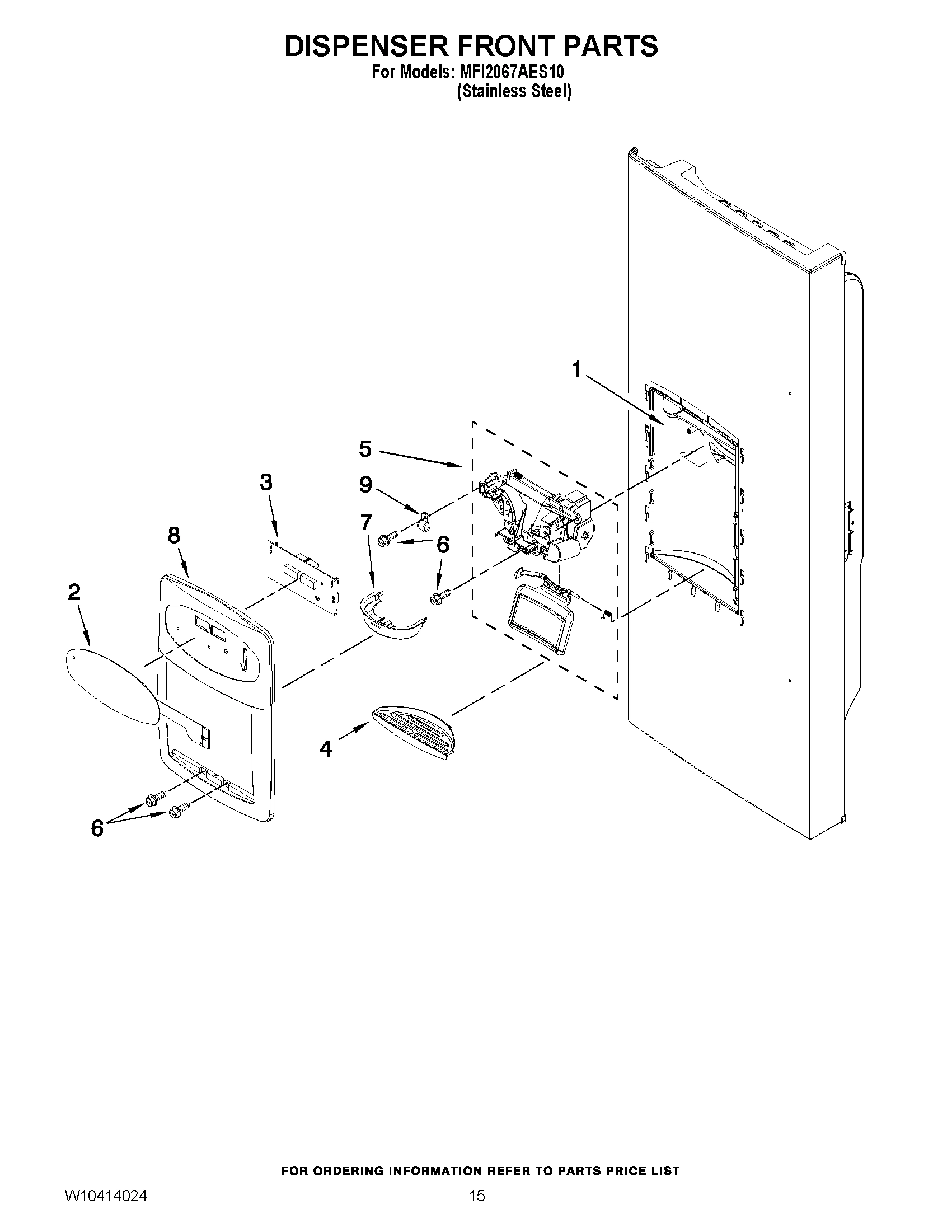 DISPENSER FRONT PARTS
For Models: MFI2067AES10
(Stainless Steel)

1
5
3
9
7
6
8
6
2
4
6

FOR ORDERING INFORMATION REFER TO PARTS PRICE LIST

W10414024

15