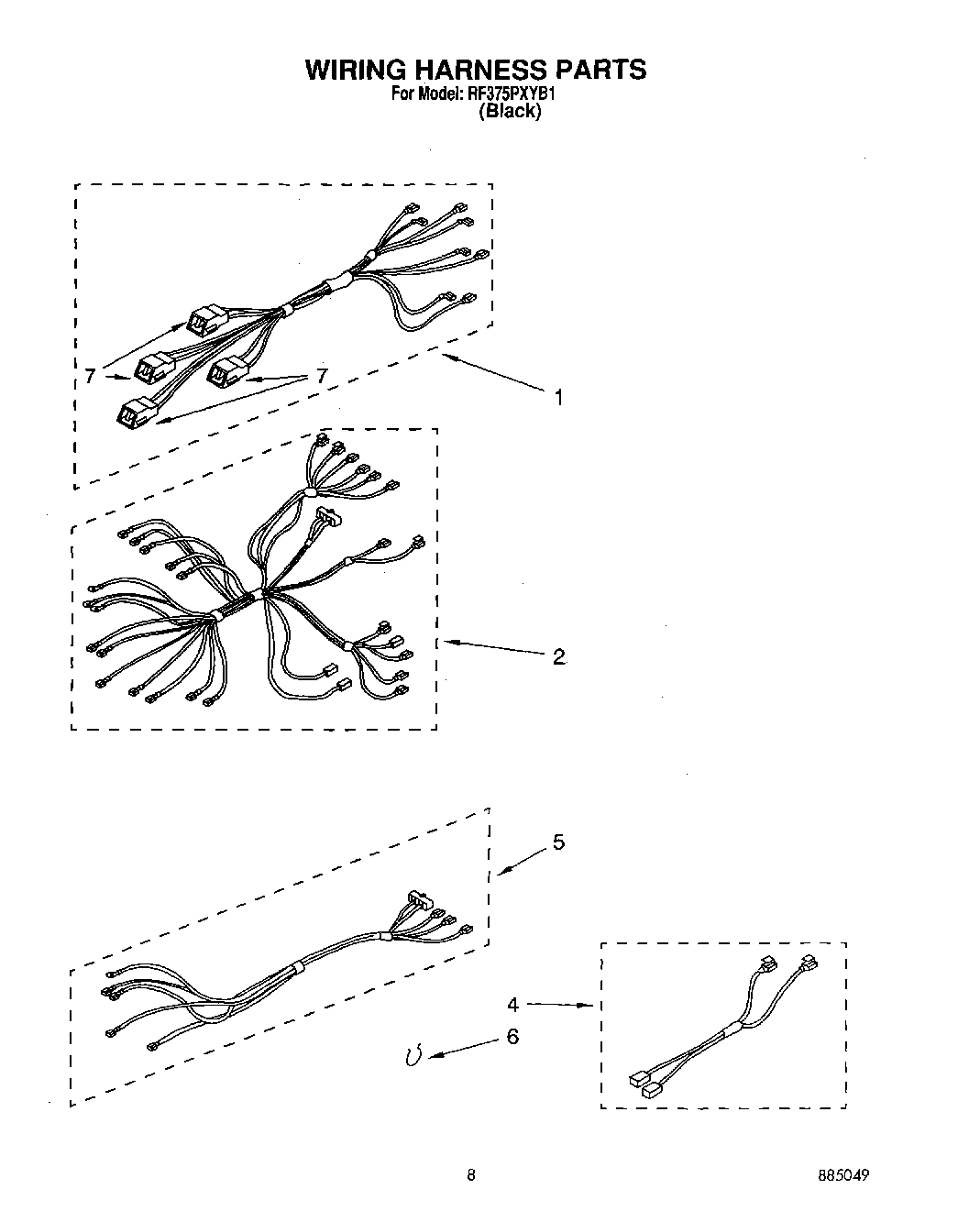 WIRING HARNESS PARTS
For Model: RF375PXYB1
(Black)

7
7
1
2
5
4
6

8
885049