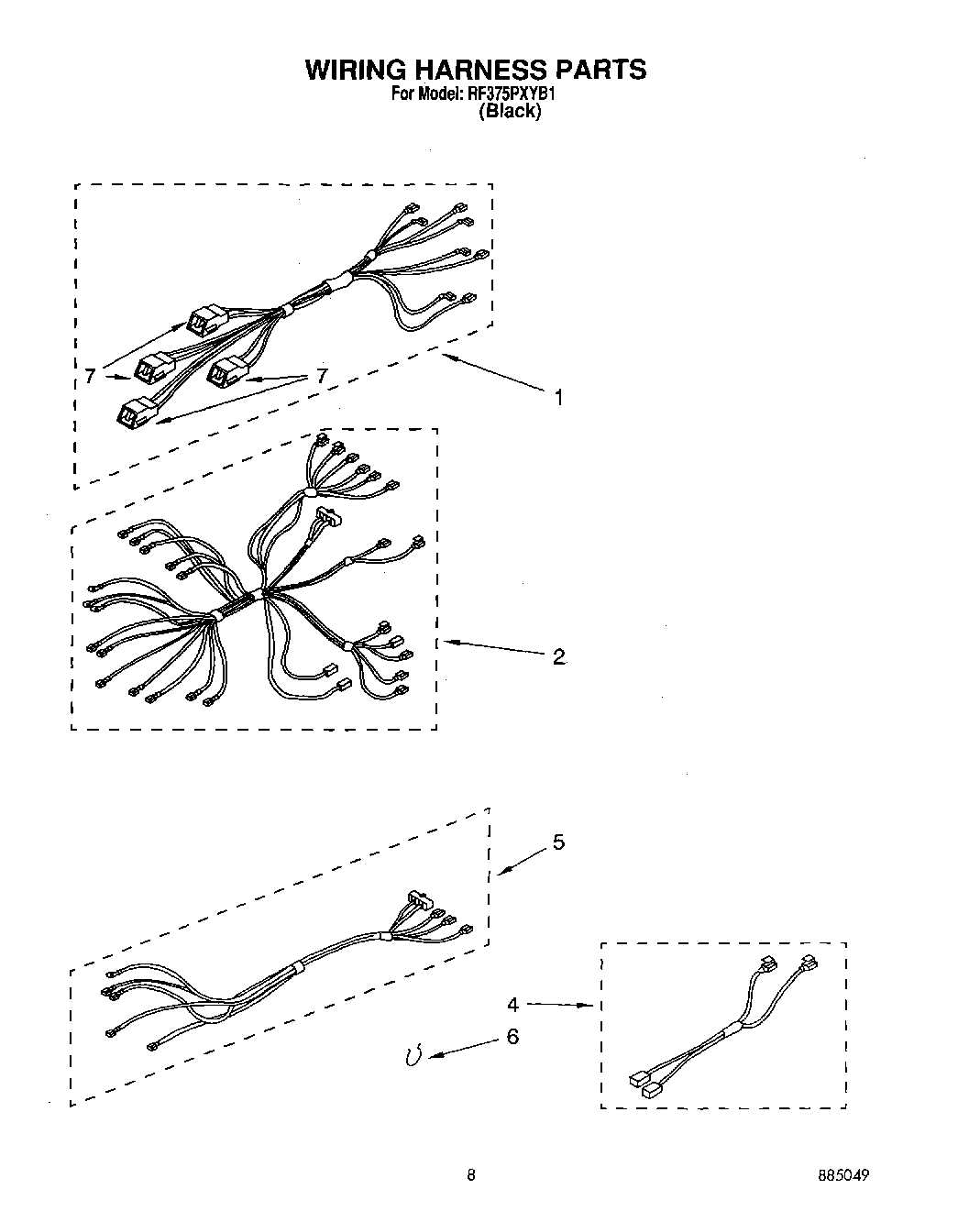 WIRING HARNESS PARTS
For Model: RF375PXYB1
(Black)

7

7

1

2

5

4

6

8

885049