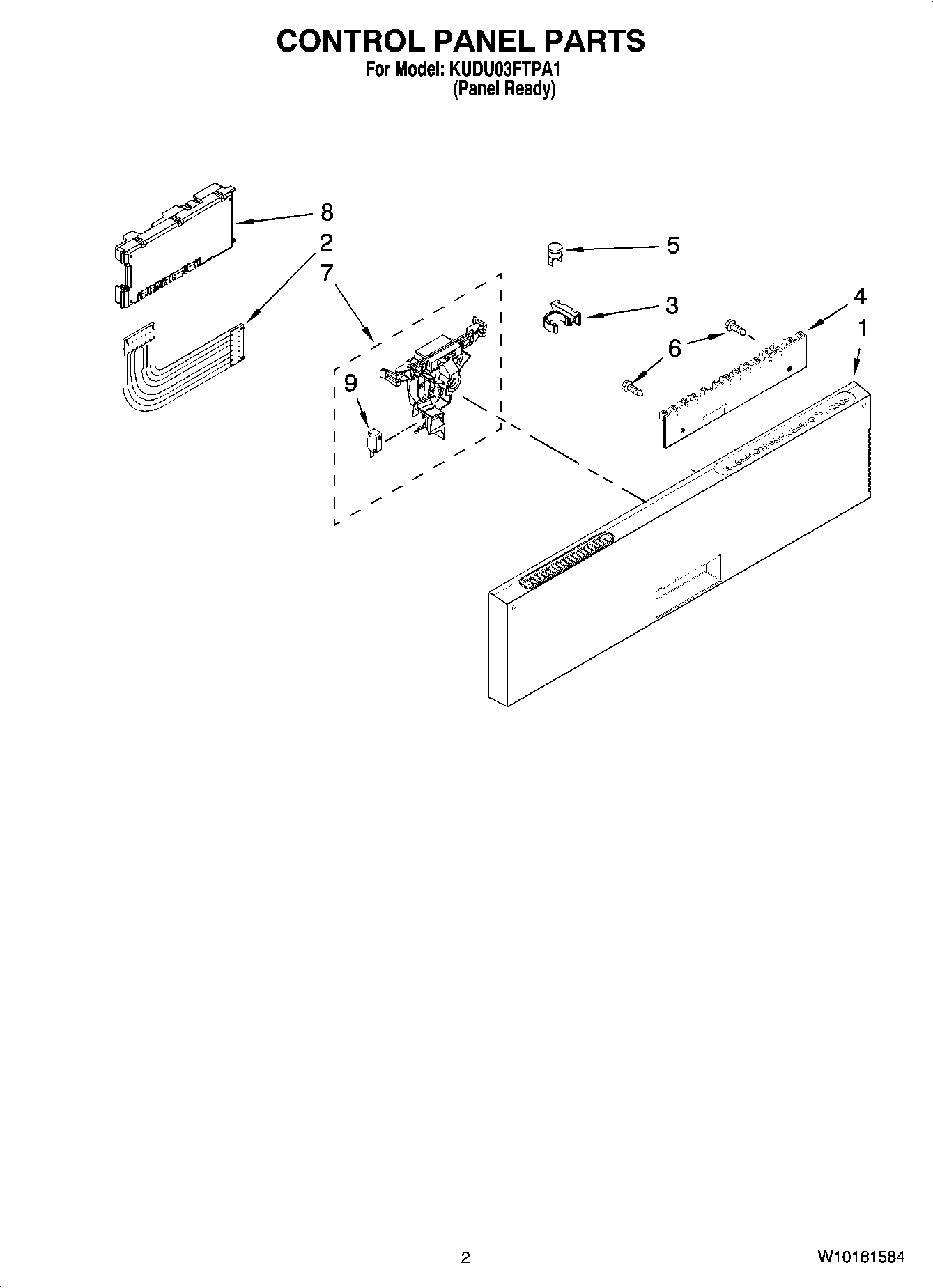 CONTROL PANEL PARTS
For Model: KUDU03FTPA1
(Panel Ready)

8
2
7
5
3
4
1
6
9

2

W10161584