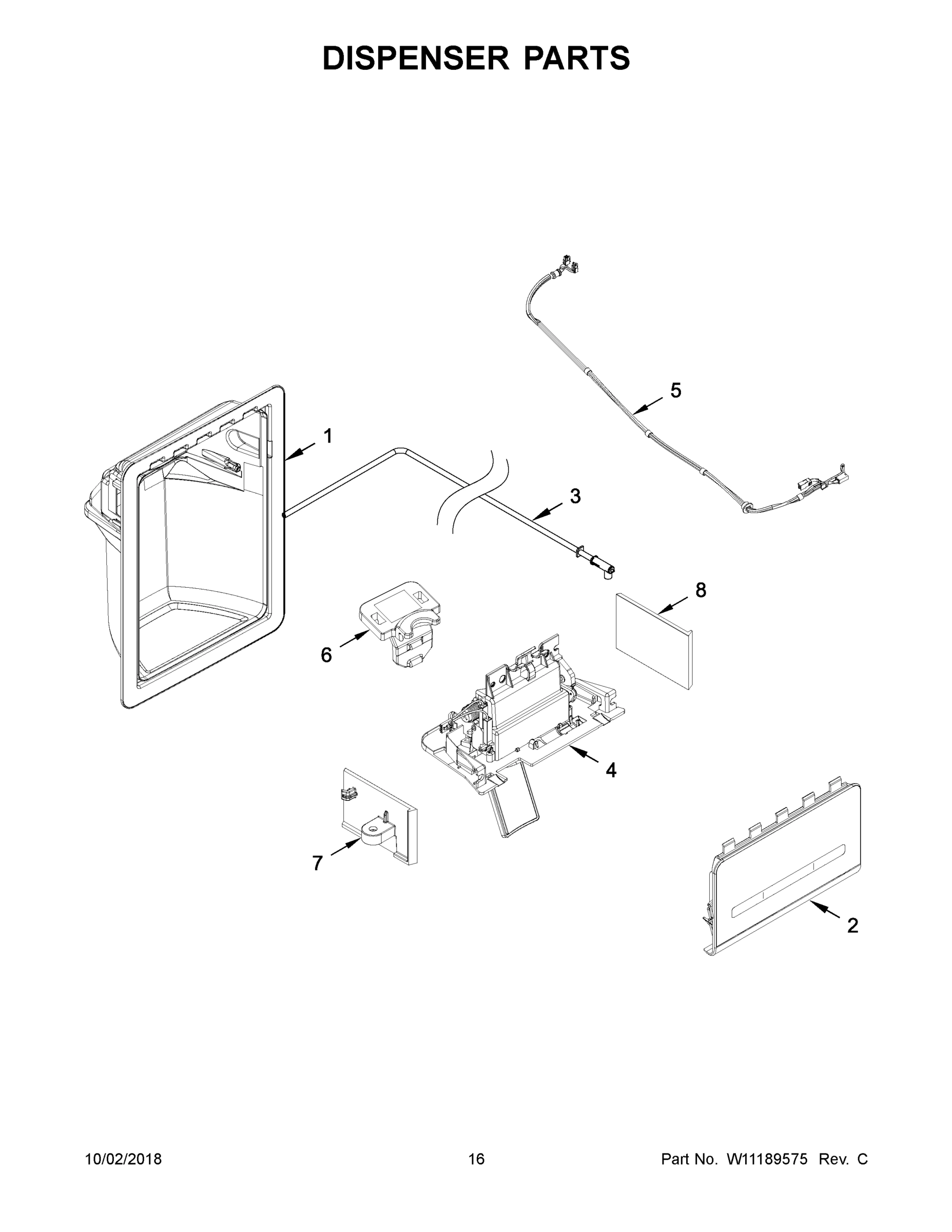 DISPENSER PARTS

5

1

3

8

6

4

7

2

10/02/2018

16

Part No. W11189575 Rev. C