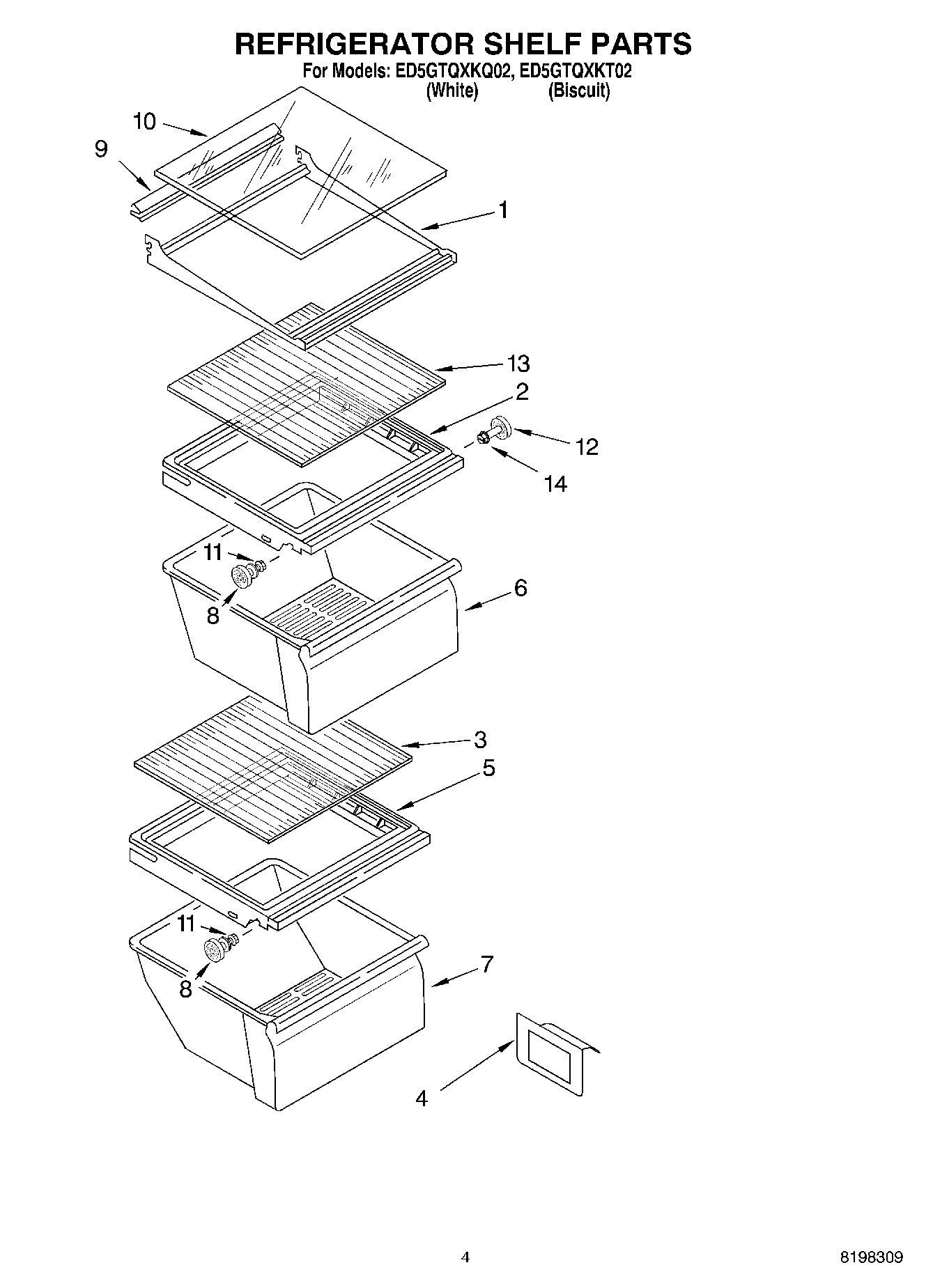 REFRIGERATOR SHELF PARTS
For Models: ED5GTQXKQ02, ED5GTQXKT02
(White) (Biscuit)

10
9
1
13
2
12
14
11
8
6
3
5
11
8
7
4

4

8198309