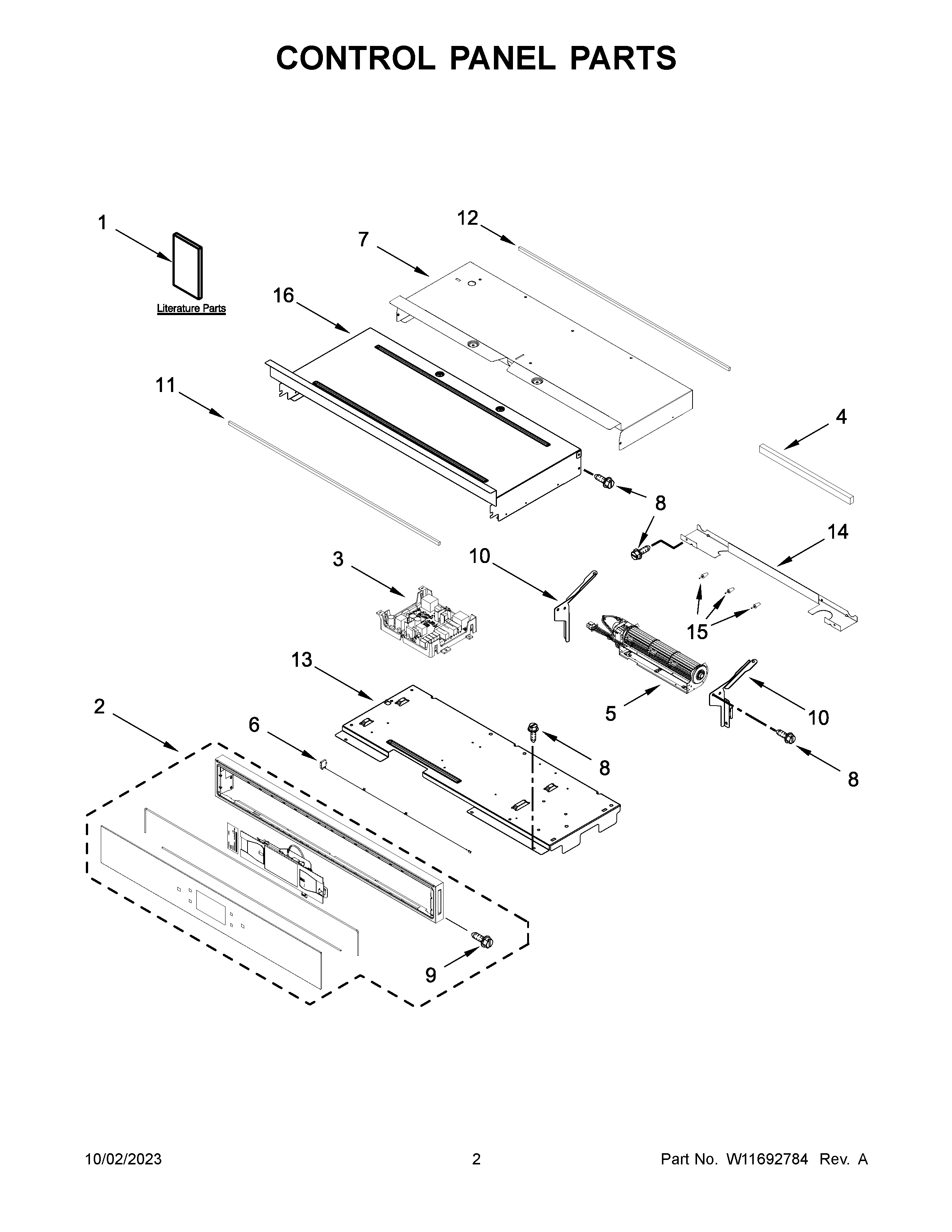 CONTROL PANEL PARTS

1

Literature Parts

12

7

16

11

4

8

8

14

3

10

15

13

5

10

2

6

8

8

9

10/02/2023

2

Part No. W11692784 Rev. A